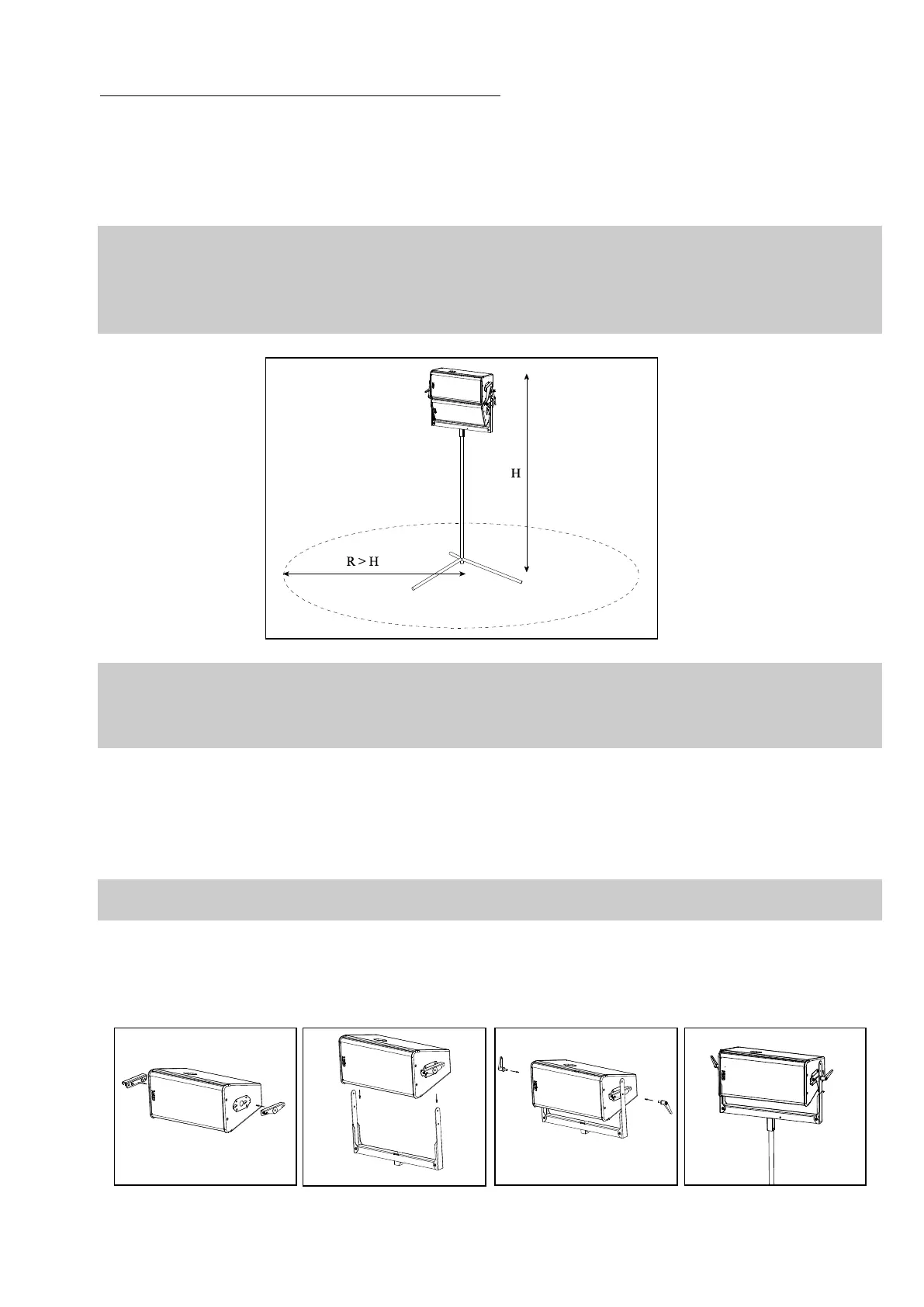 H

R > H