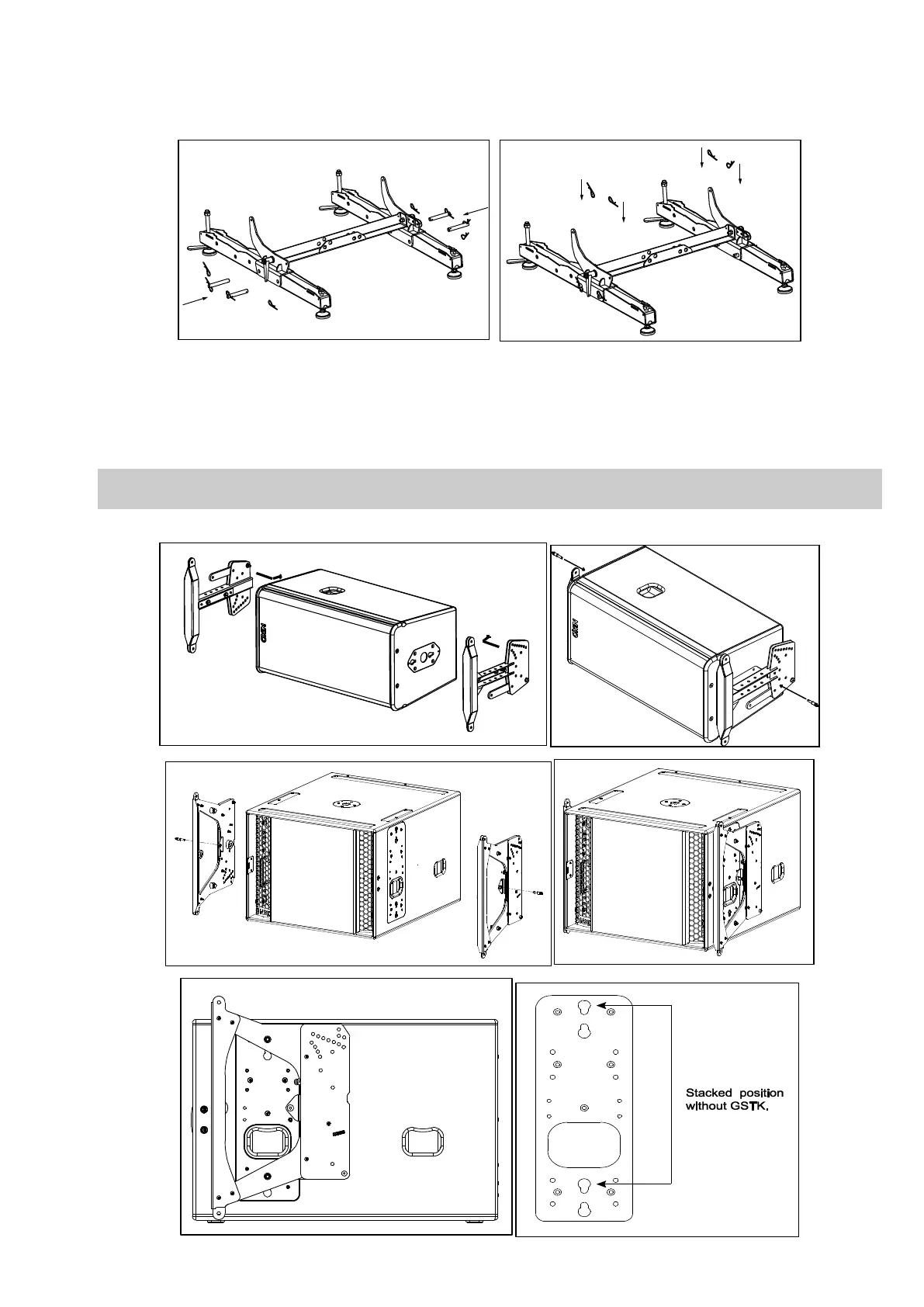 Stacked position without GSTK.