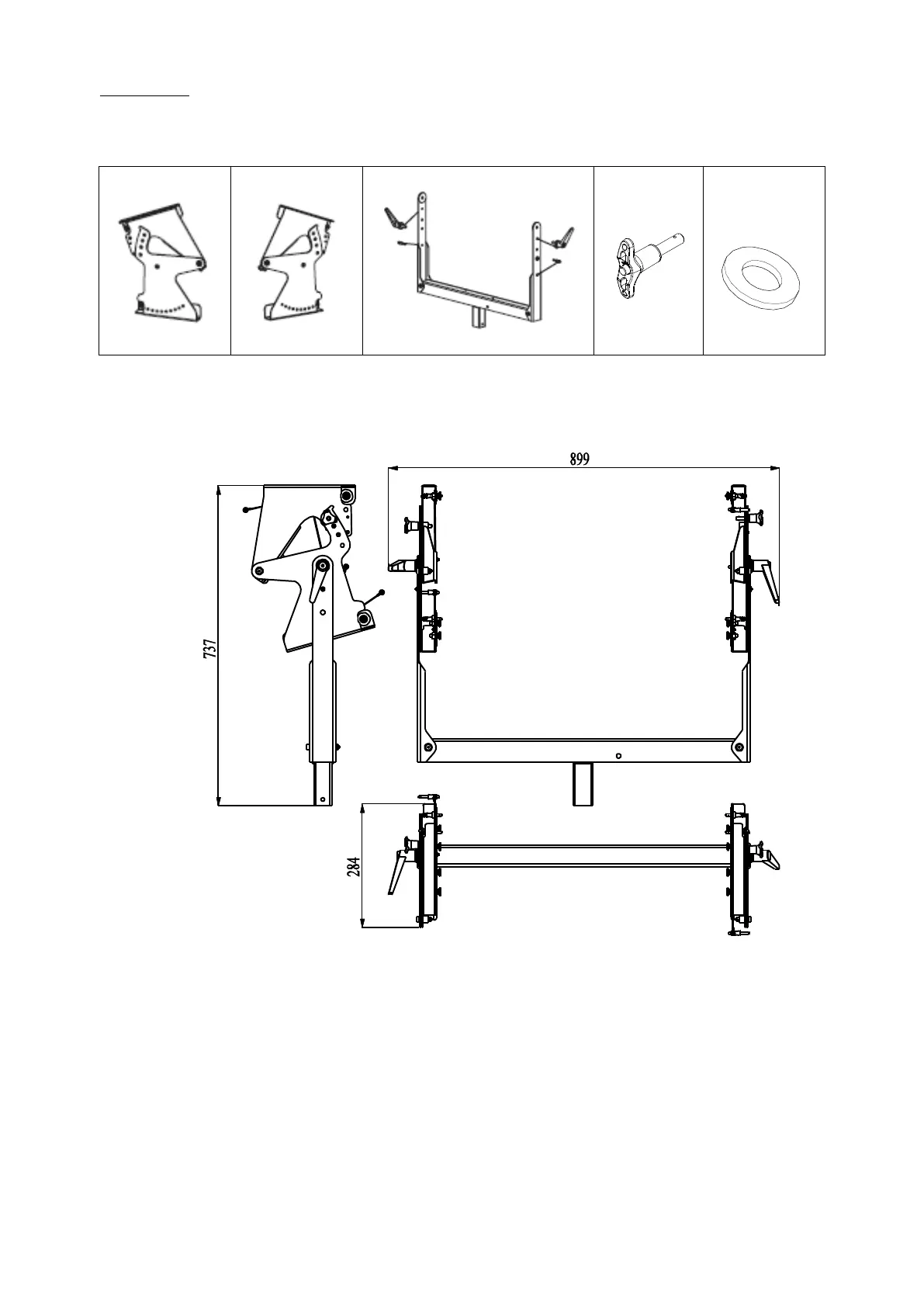 899

737

284