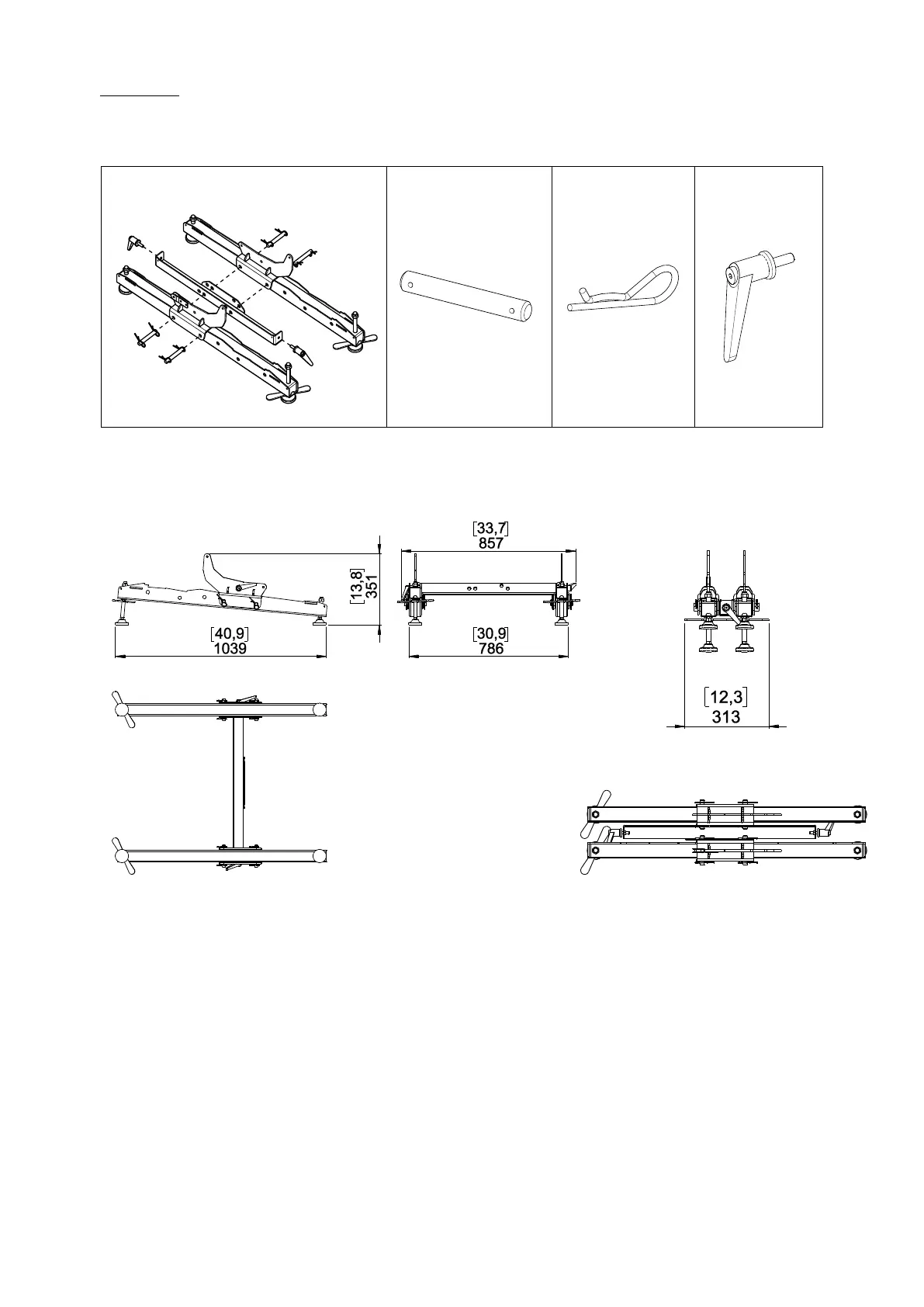 [33,7]
857

[13,8]
351

[40,9]
1039

[30,9]
786

[12,3]
313