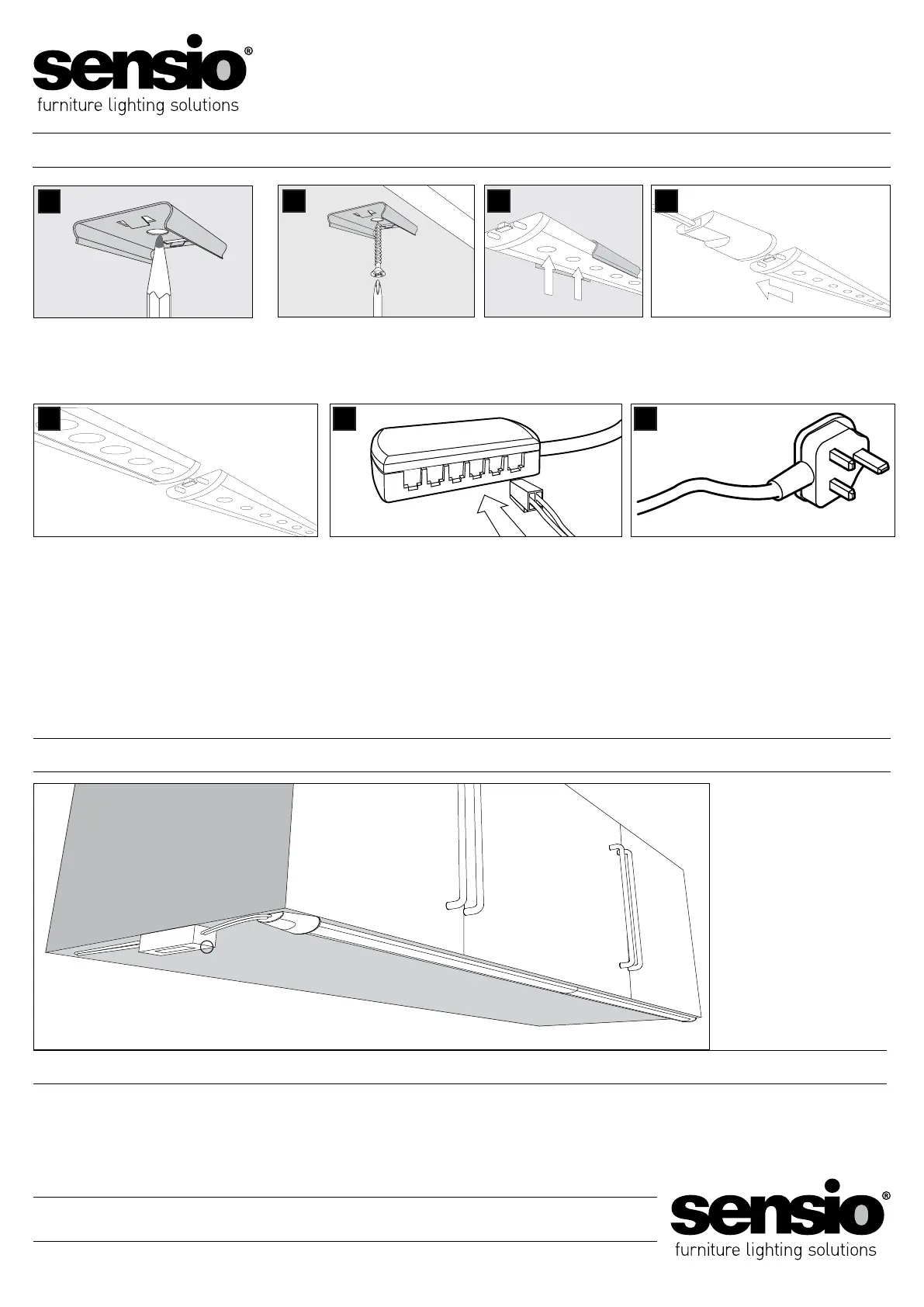 sensio®
furniture lighting solutions

sensio®
furniture lighting solutions