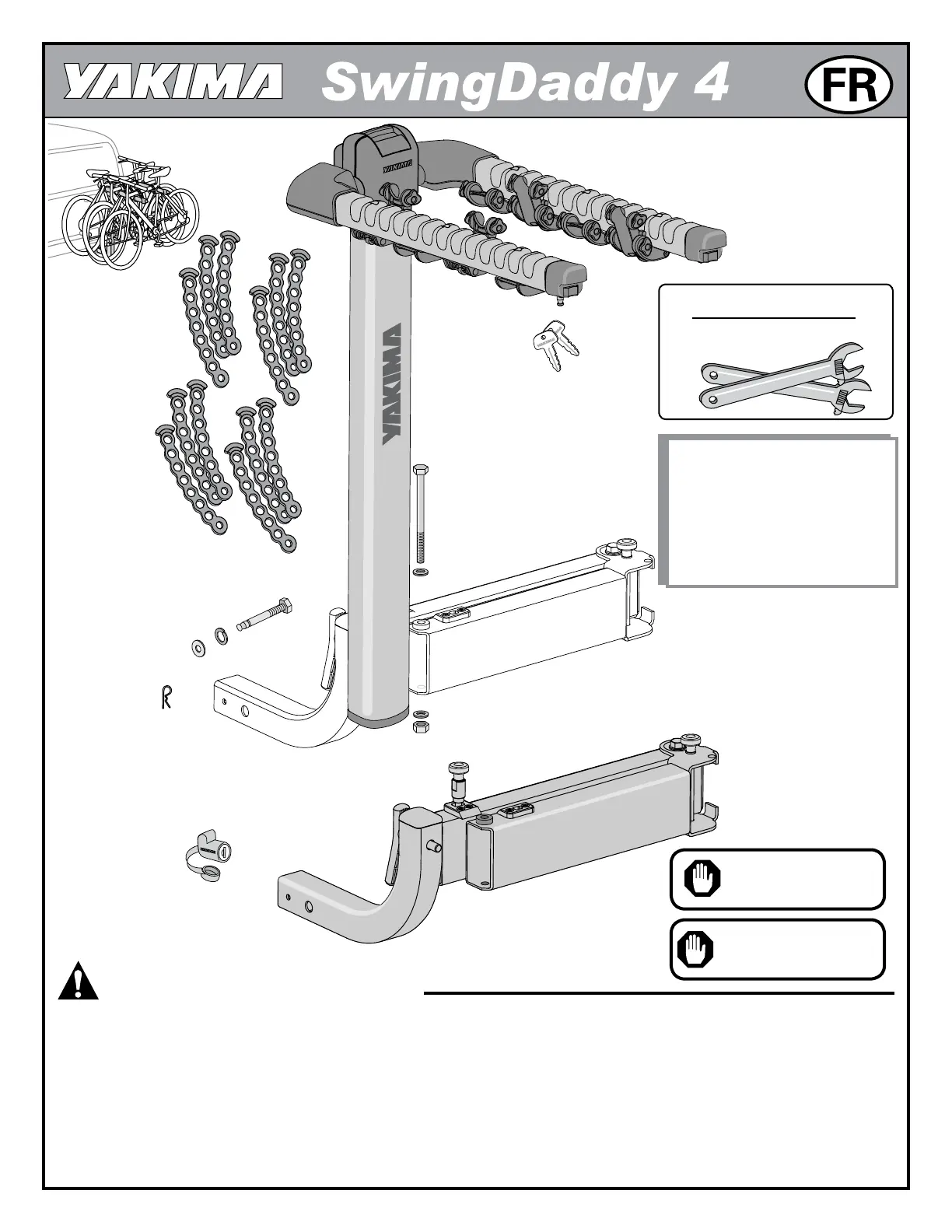 YAKIMA SwingDaddy 4 FR

YAKIMA

YAKIMA