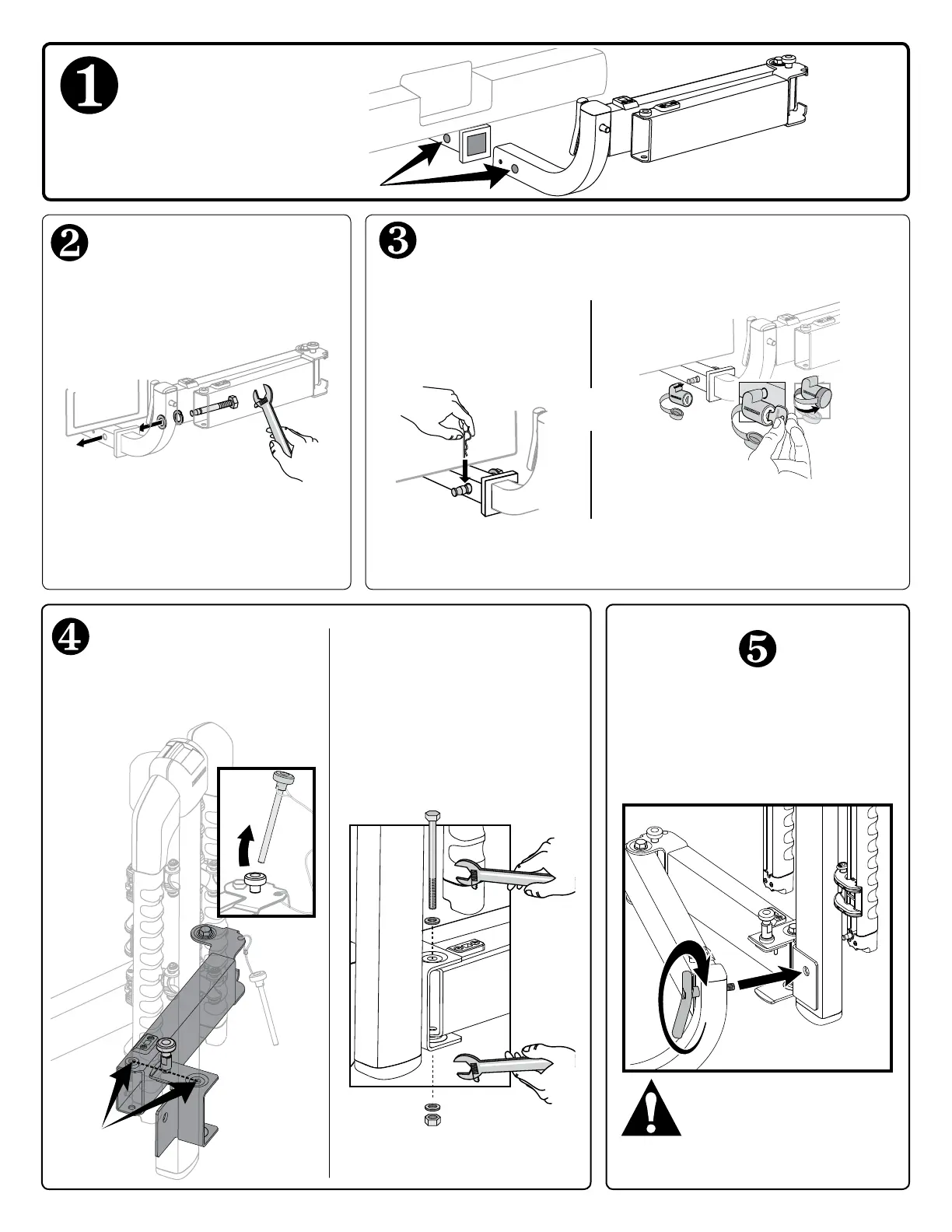 ❶

❷

❸

❹

❺