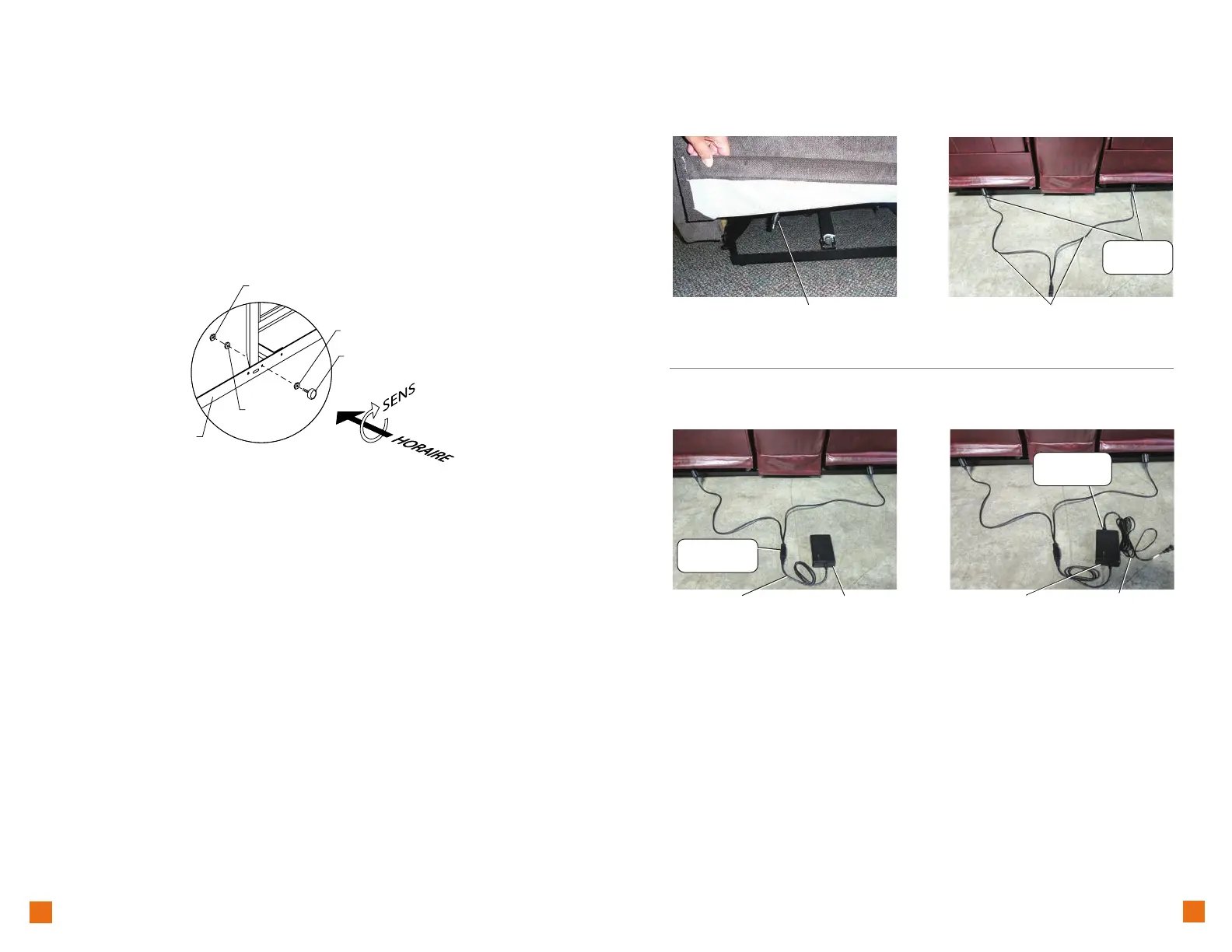 SENS

HORAIRE