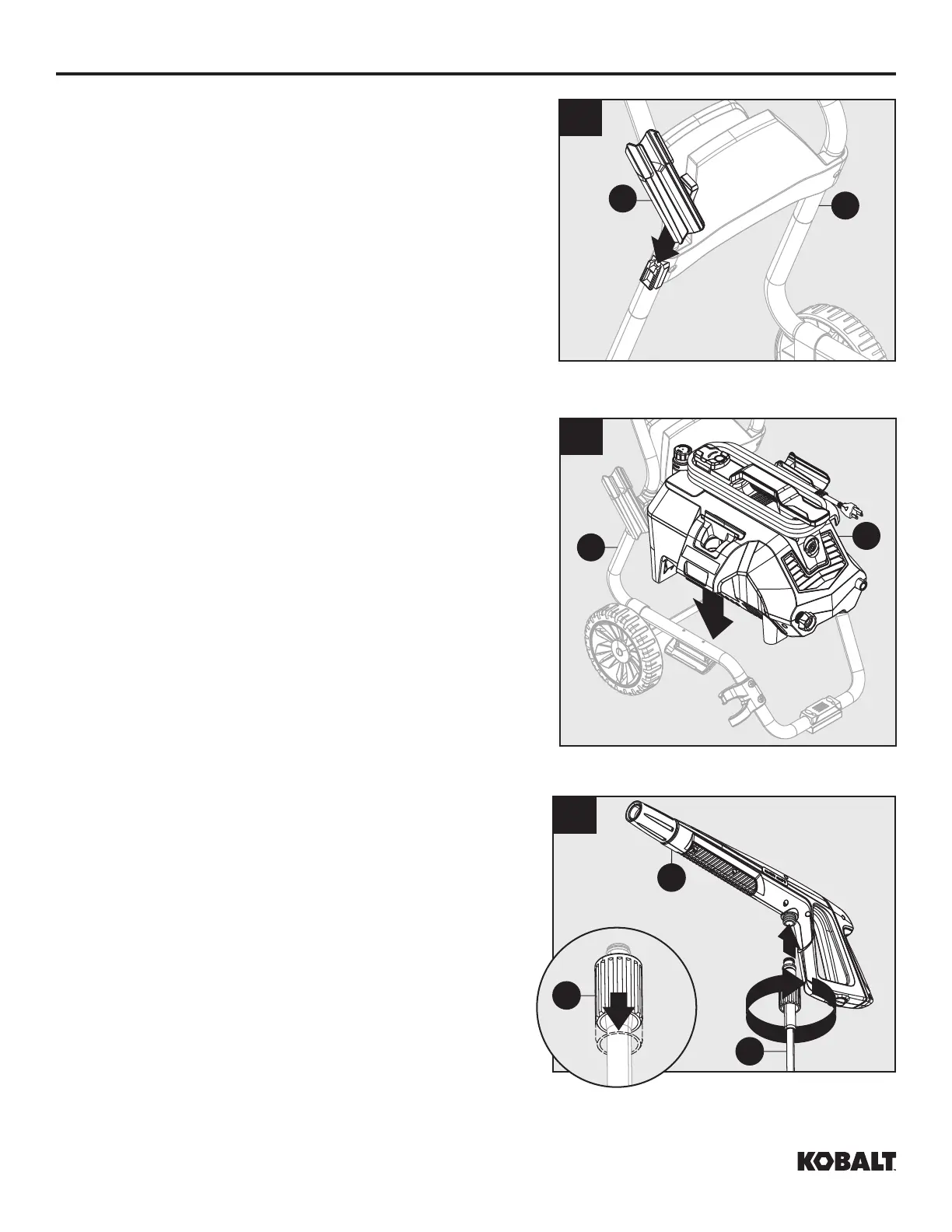 KOBALT