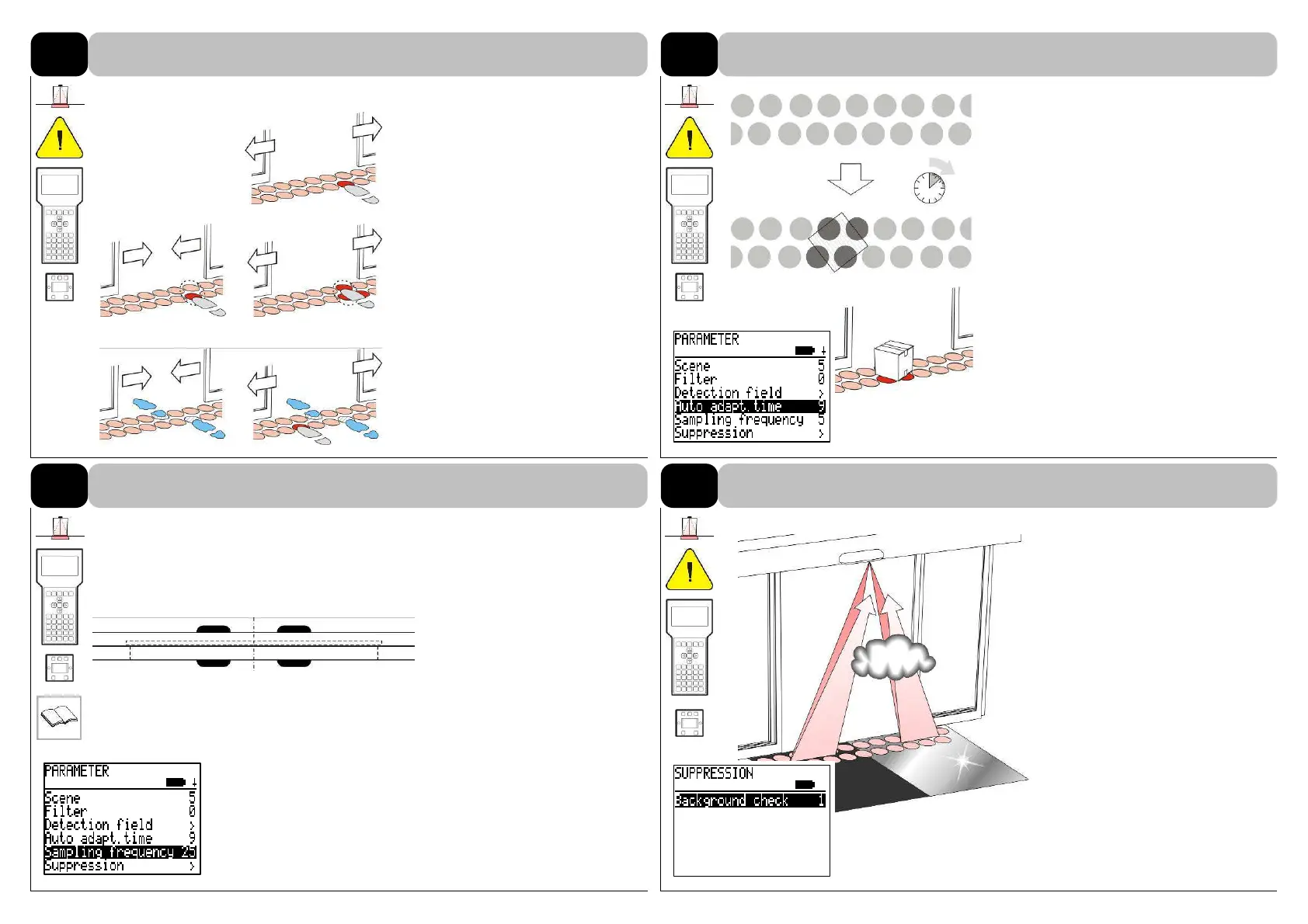 PARAMETER

Scene 5
Filter 0
Detection field >
Auto adapt. time 9
Sampling frequency 5
Suppression >

PARAMETER

Scene 5
Filter 0
Detection field >
Auto adapt. time 9
Sampling frequency 25
Suppression >

SUPPRESSION

Background check 1