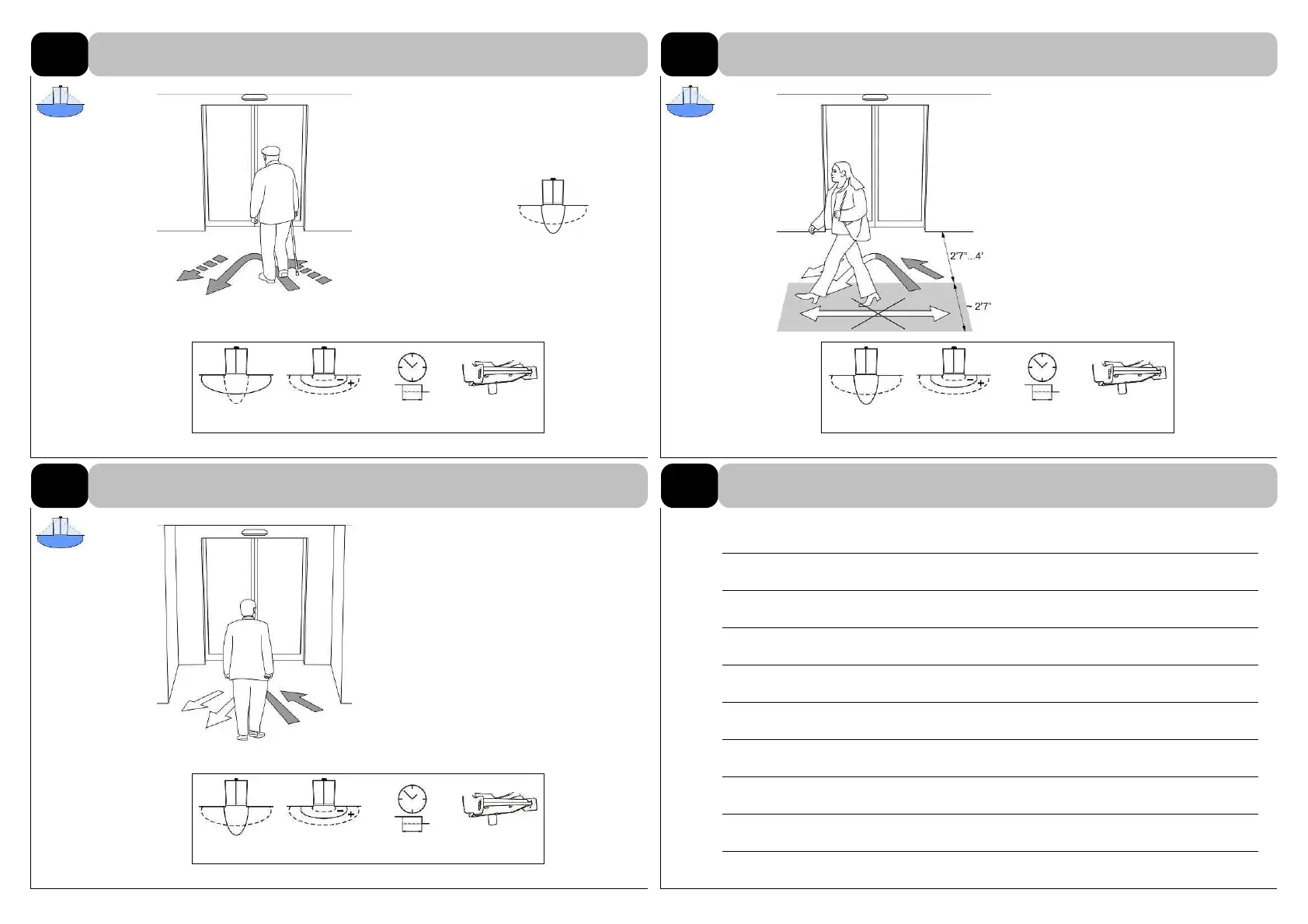 2'7"...4'

~ 2'7"