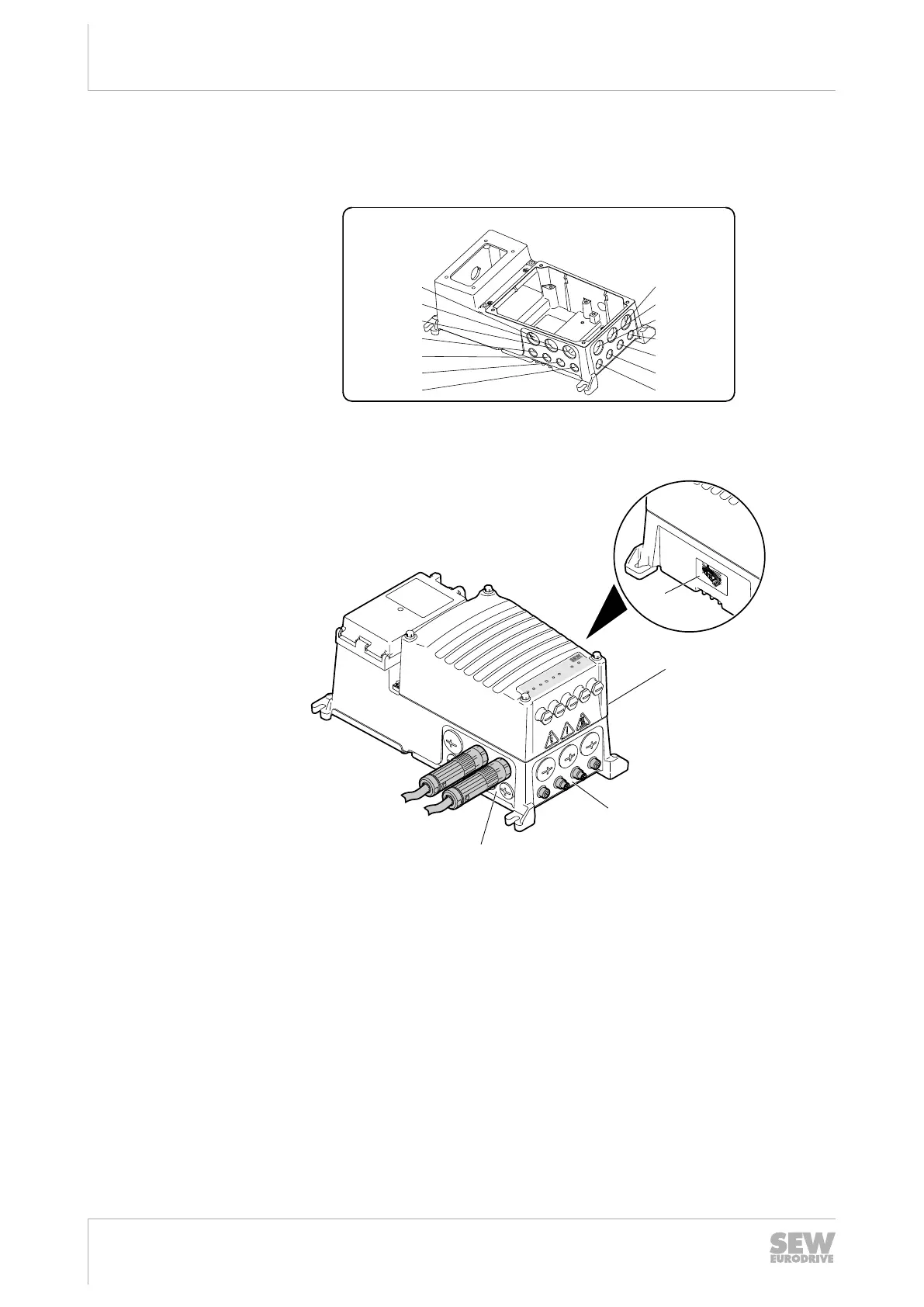 SEW EURODRIVE