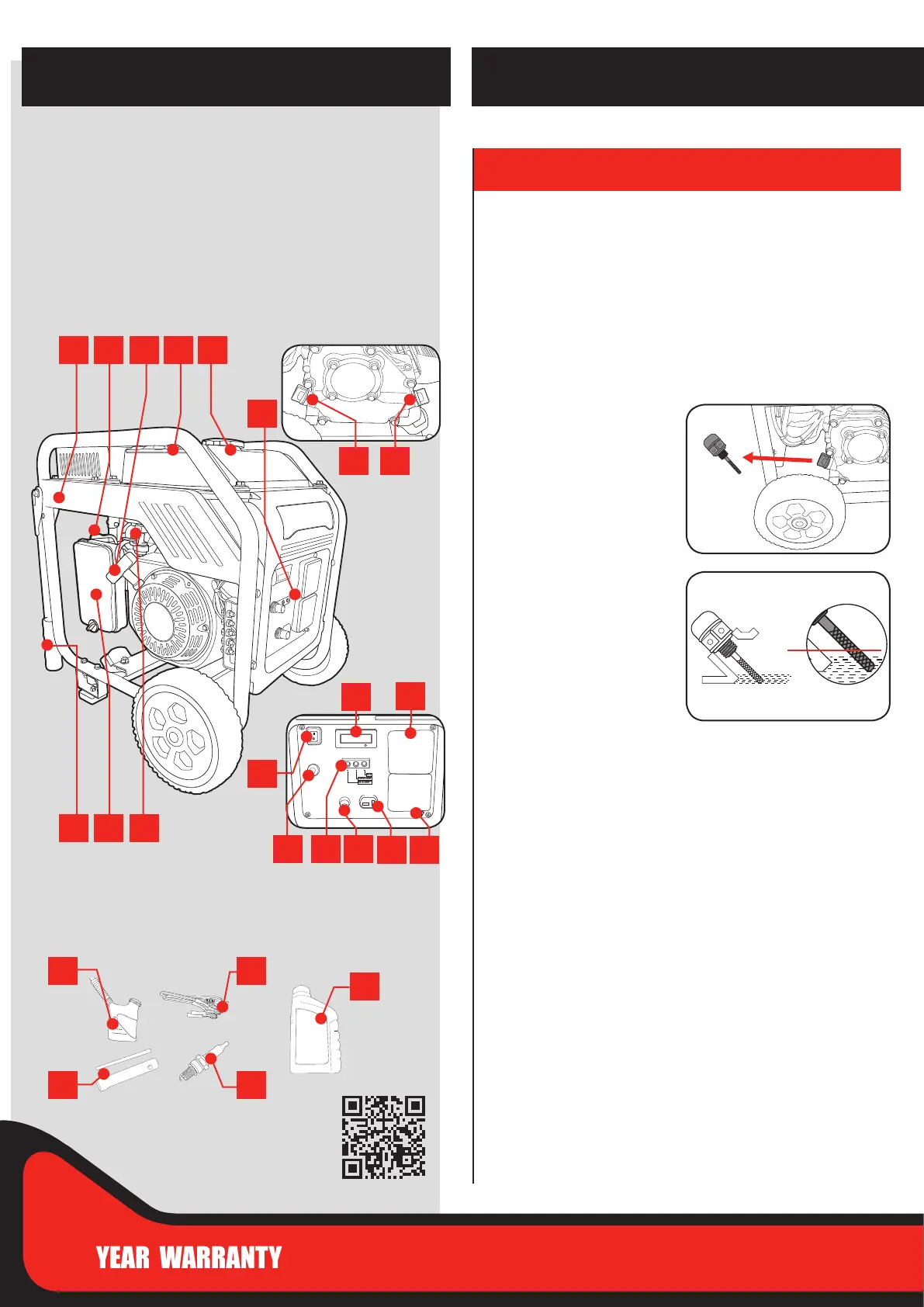 YEAR WARRANTY