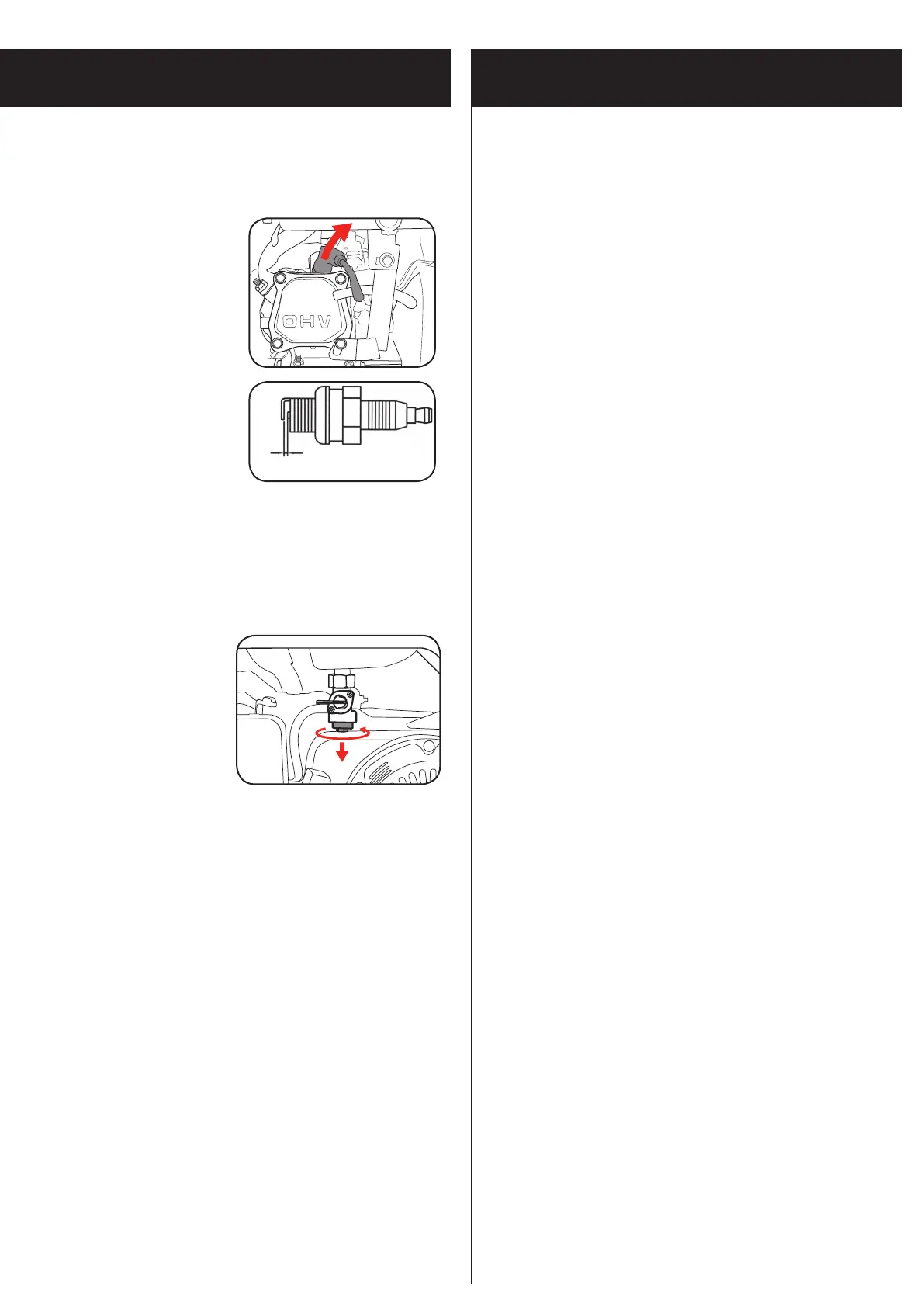 OHV