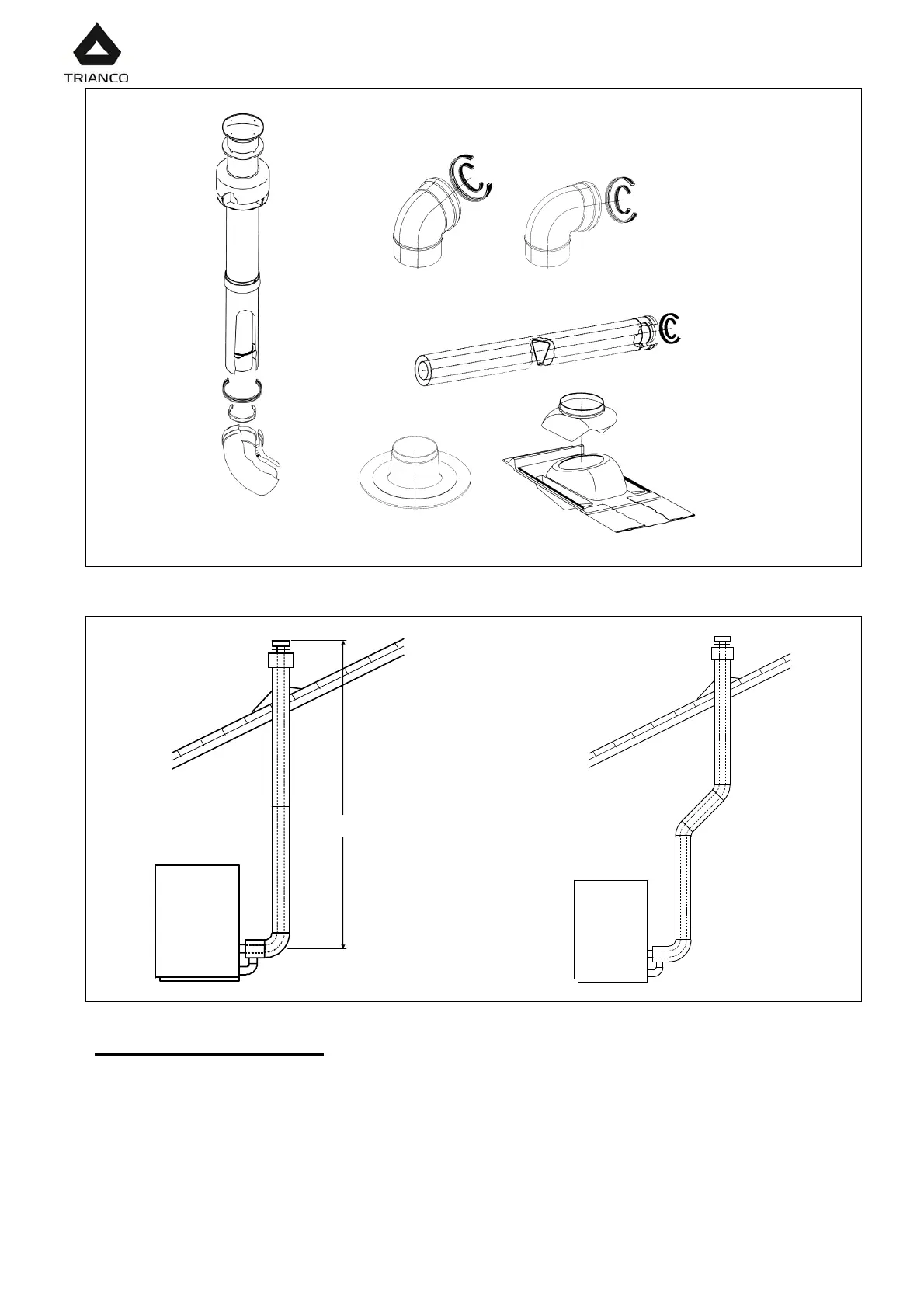 TRIANCO