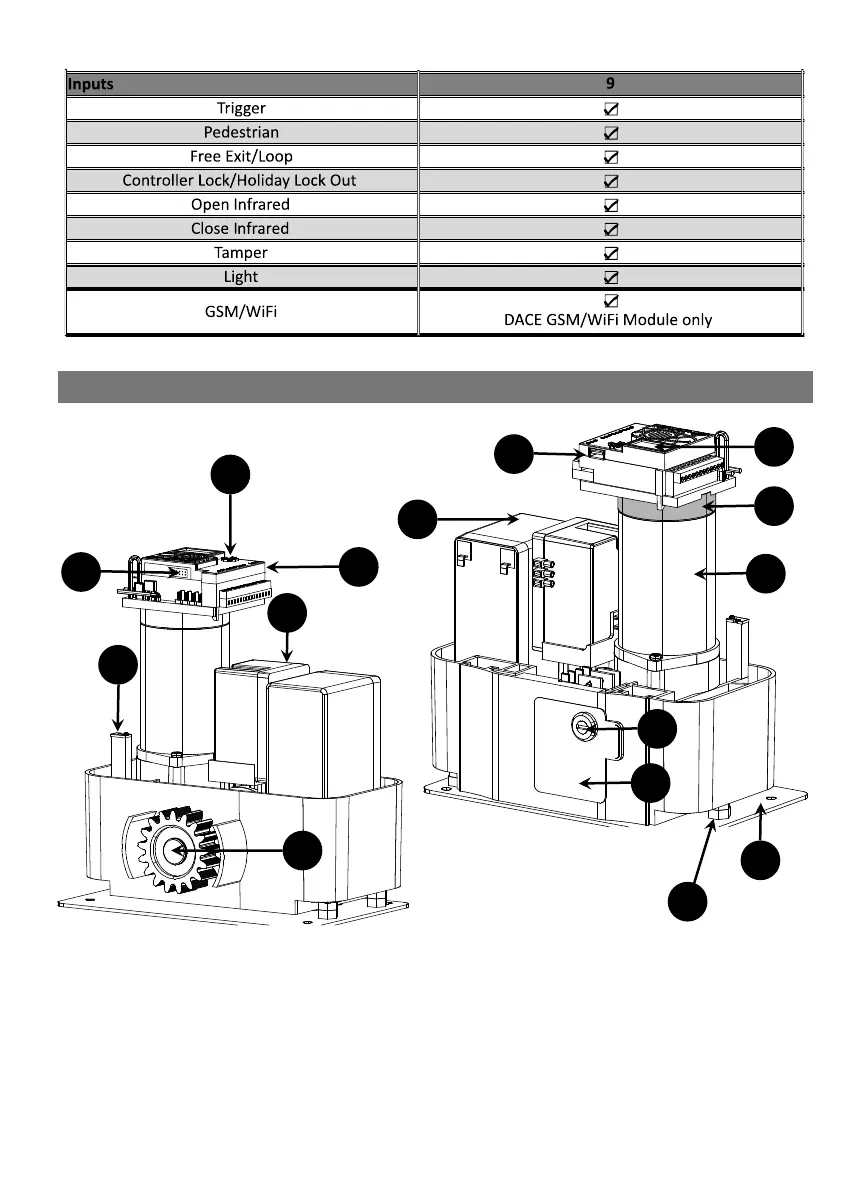 | Inputs | 9 |
|---|---|
| Trigger | ☑ |
| Pedestrian | ☑ |
| Free Exit/Loop | ☑ |
| Controller Lock/Holiday Lock Out | ☑ |
| Open Infrared | ☑ |
| Close Infrared | ☑ |
| Tamper | ☑ |
| Light | ☑ |
| GSM/WiFi | ☑ DACE GSM/WiFi Module only |