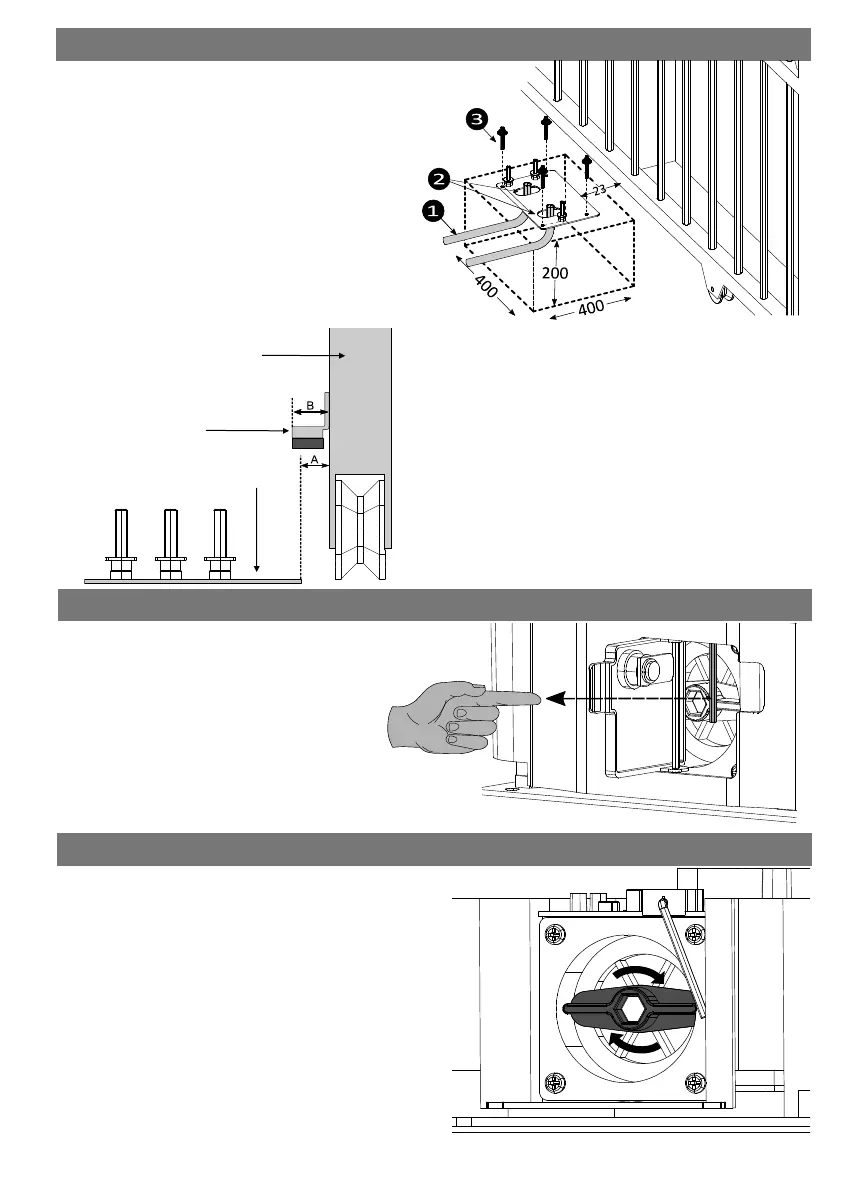 3
2
1
23
200
400
400
B
A