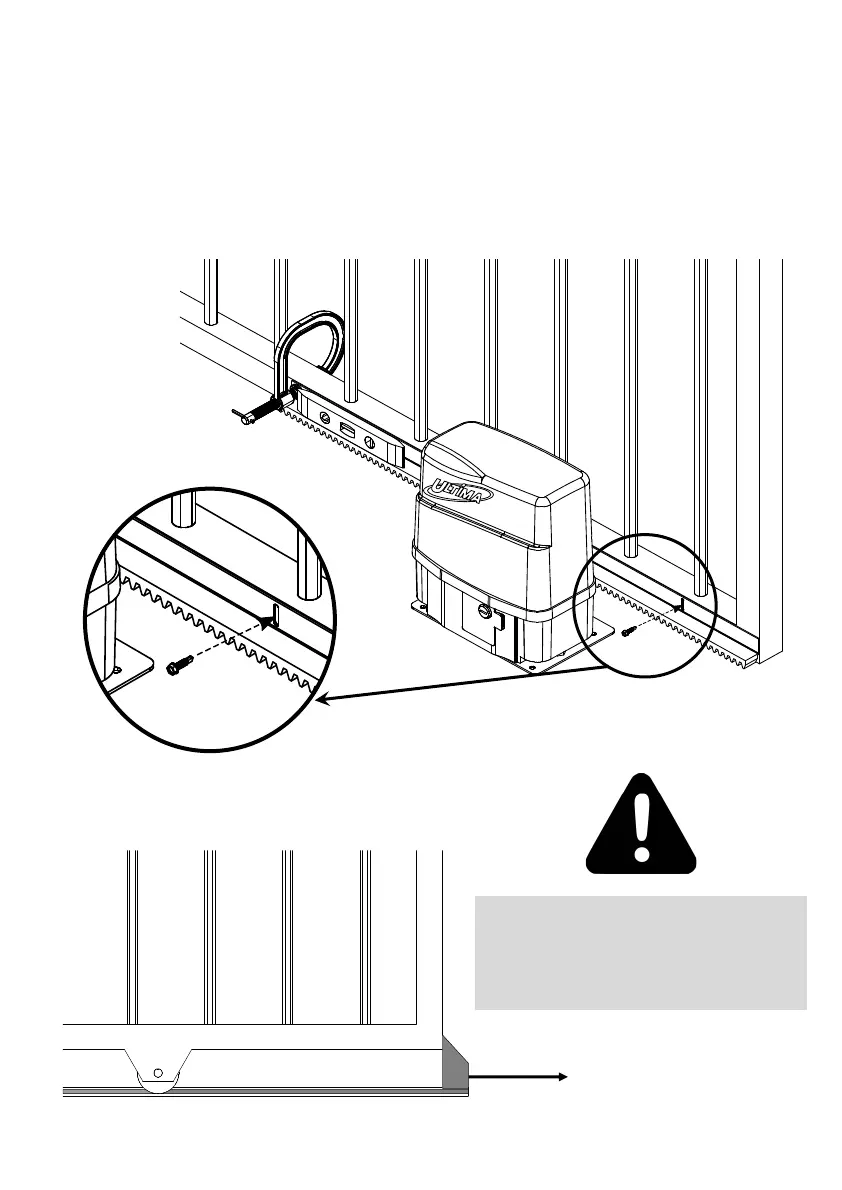 ULTIMA