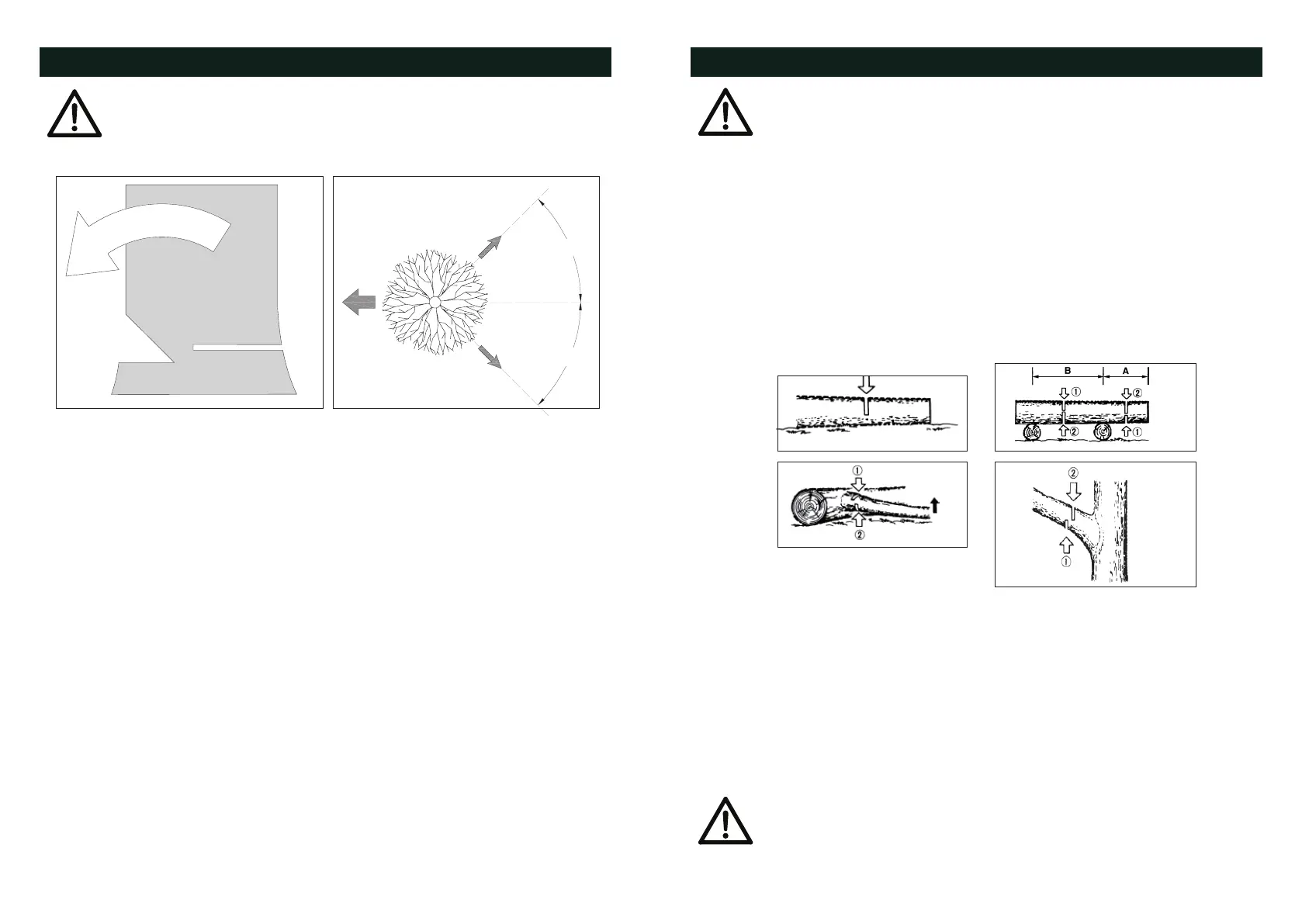 B A
①
②
②
①
①
②
②
①