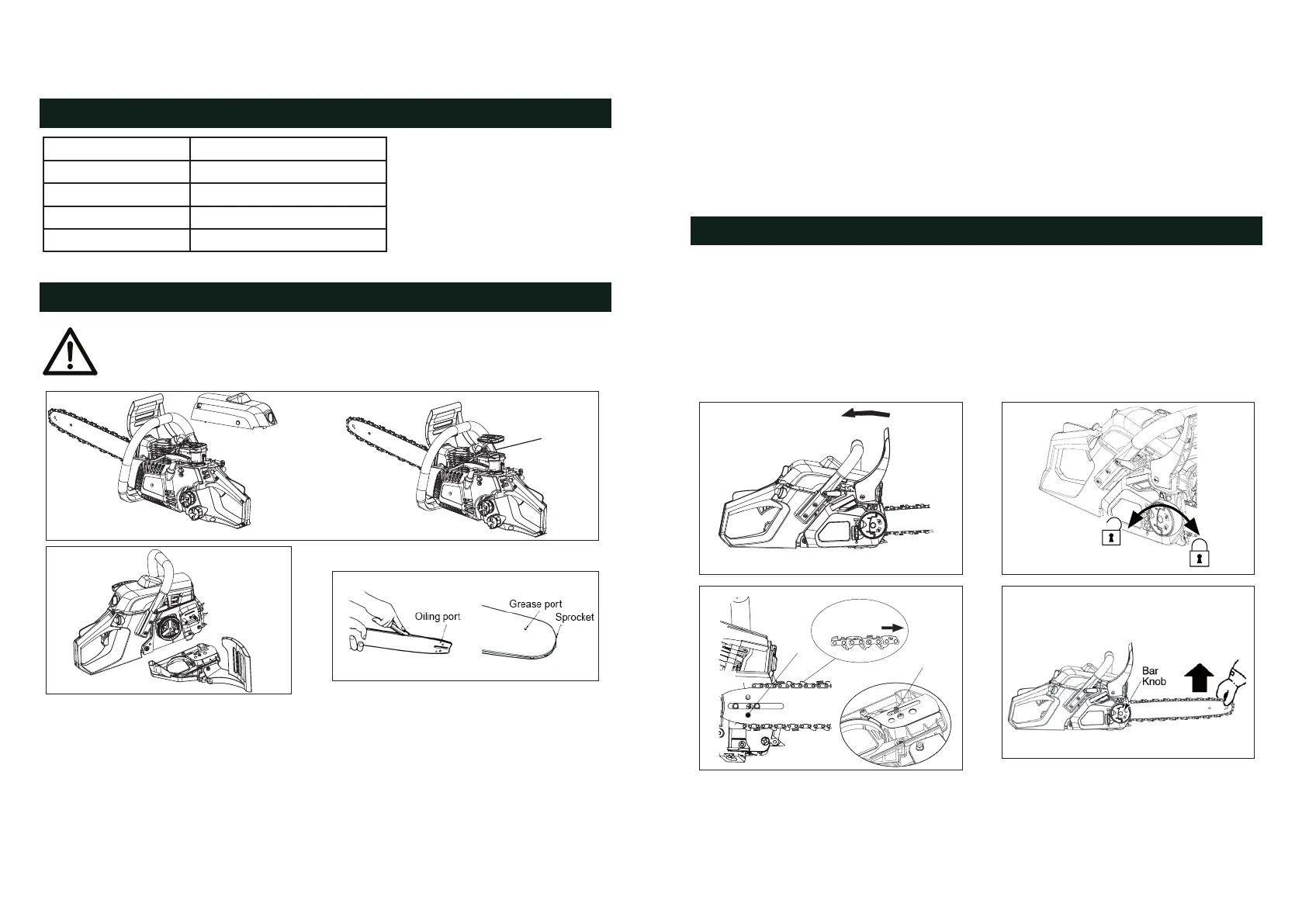 Oiling port

Grease port

Sprocket

Bar Knob