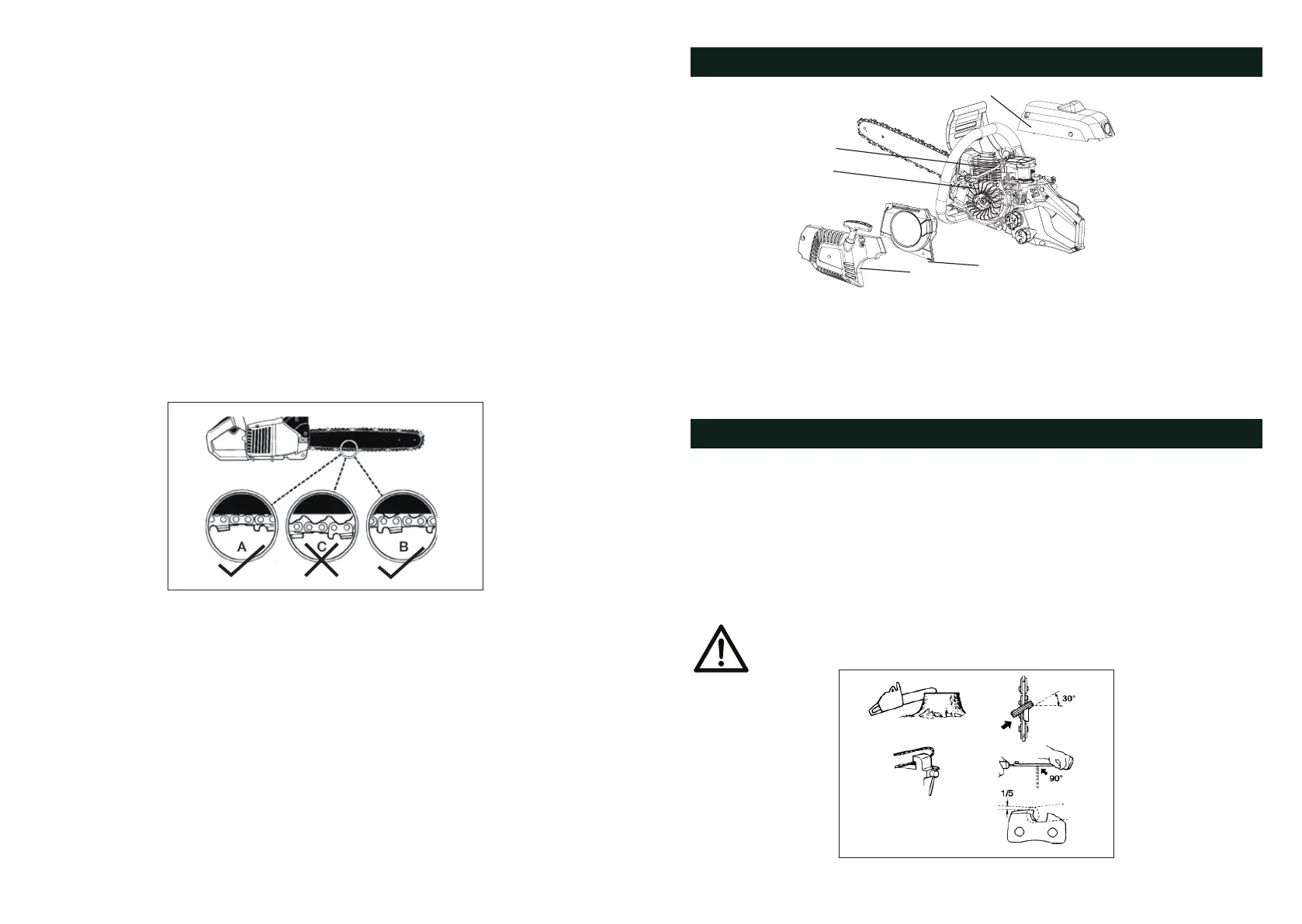 A
C
B

30°
90°
1/5