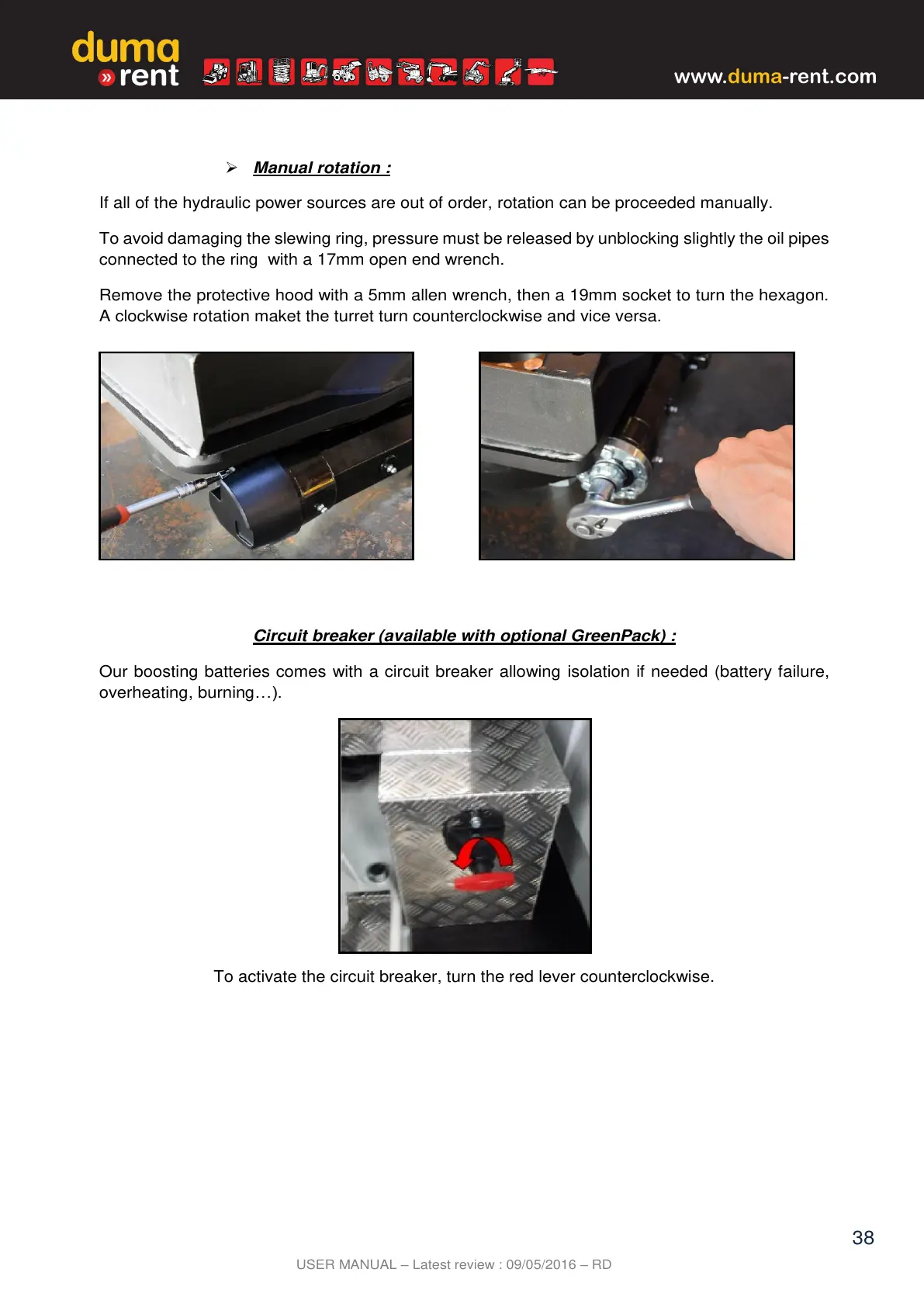 duma
» rent

www.duma-rent.com

➢ Manual rotation :

If all of the hydraulic power sources are out of order, rotation can be proceeded manually.

To avoid damaging the slewing ring, pressure must be released by unblocking slightly the oil pipes connected to the ring with a 17mm open end wrench.

Remove the protective hood with a 5mm allen wrench, then a 19mm socket to turn the hexagon. A clockwise rotation maket the turret turn counterclockwise and vice versa.

Circuit breaker (available with optional GreenPack) :

Our boosting batteries comes with a circuit breaker allowing isolation if needed (battery failure, overheating, burning…).

To activate the circuit breaker, turn the red lever counterclockwise.

38

USER MANUAL – Latest review : 09/05/2016 – RD