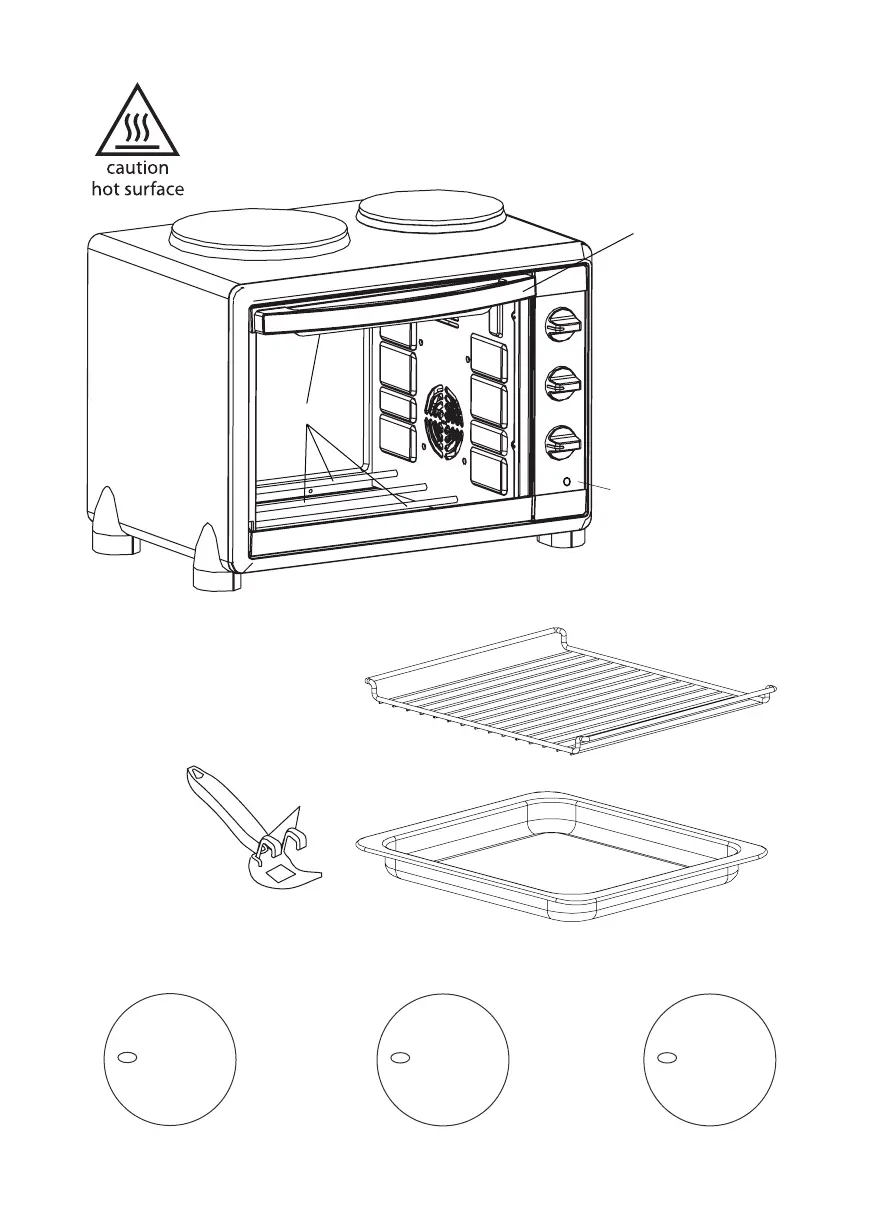 caution
hot surface