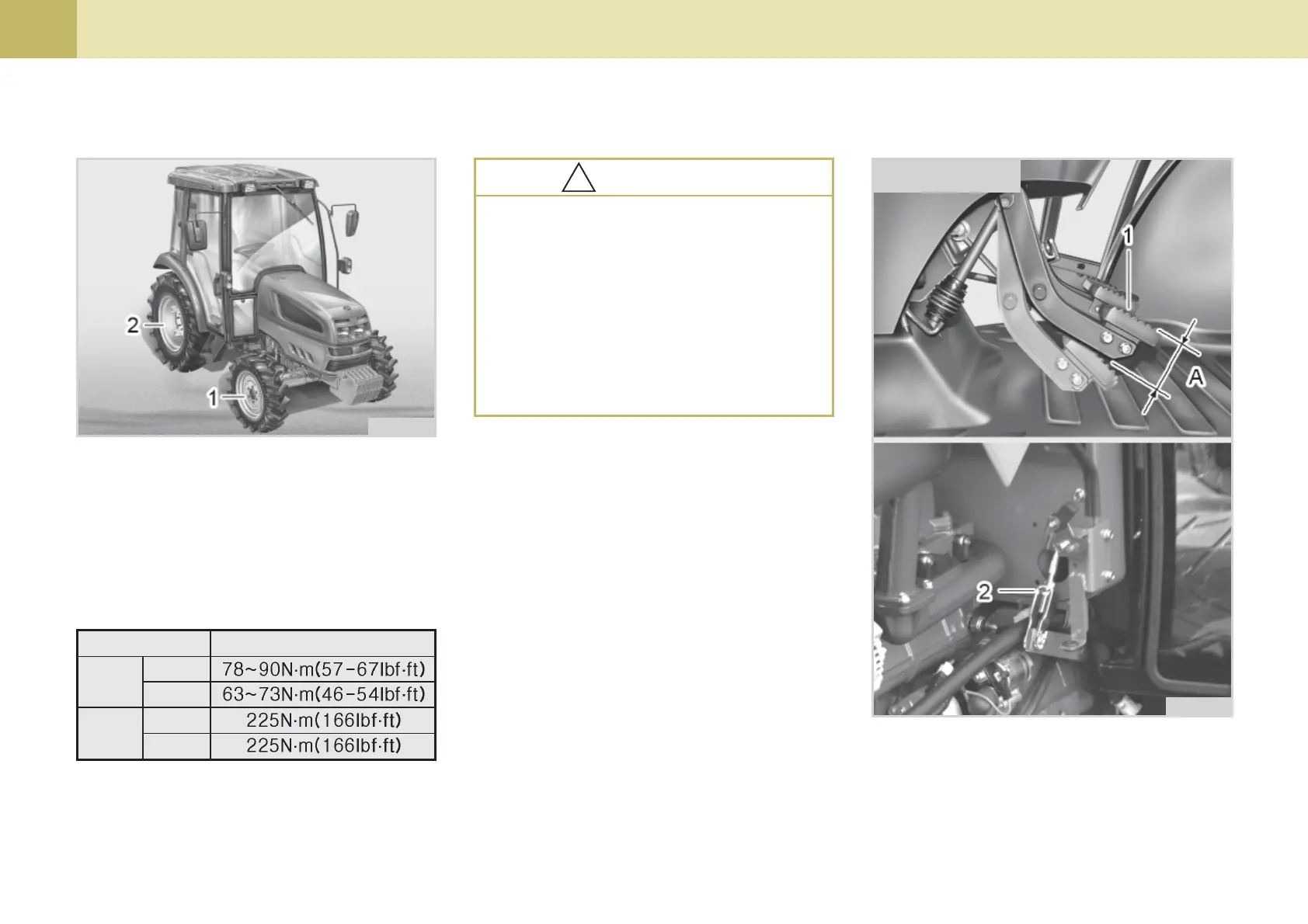 2

1

| | | |
|---|---|---|
| | | 78~90N·m(57-67lbf·ft) |
| | | 63~73N·m(46-54lbf·ft) |
| | | 225N·m(166lbf·ft) |
| | | 225N·m(166lbf·ft) |

1

A

2