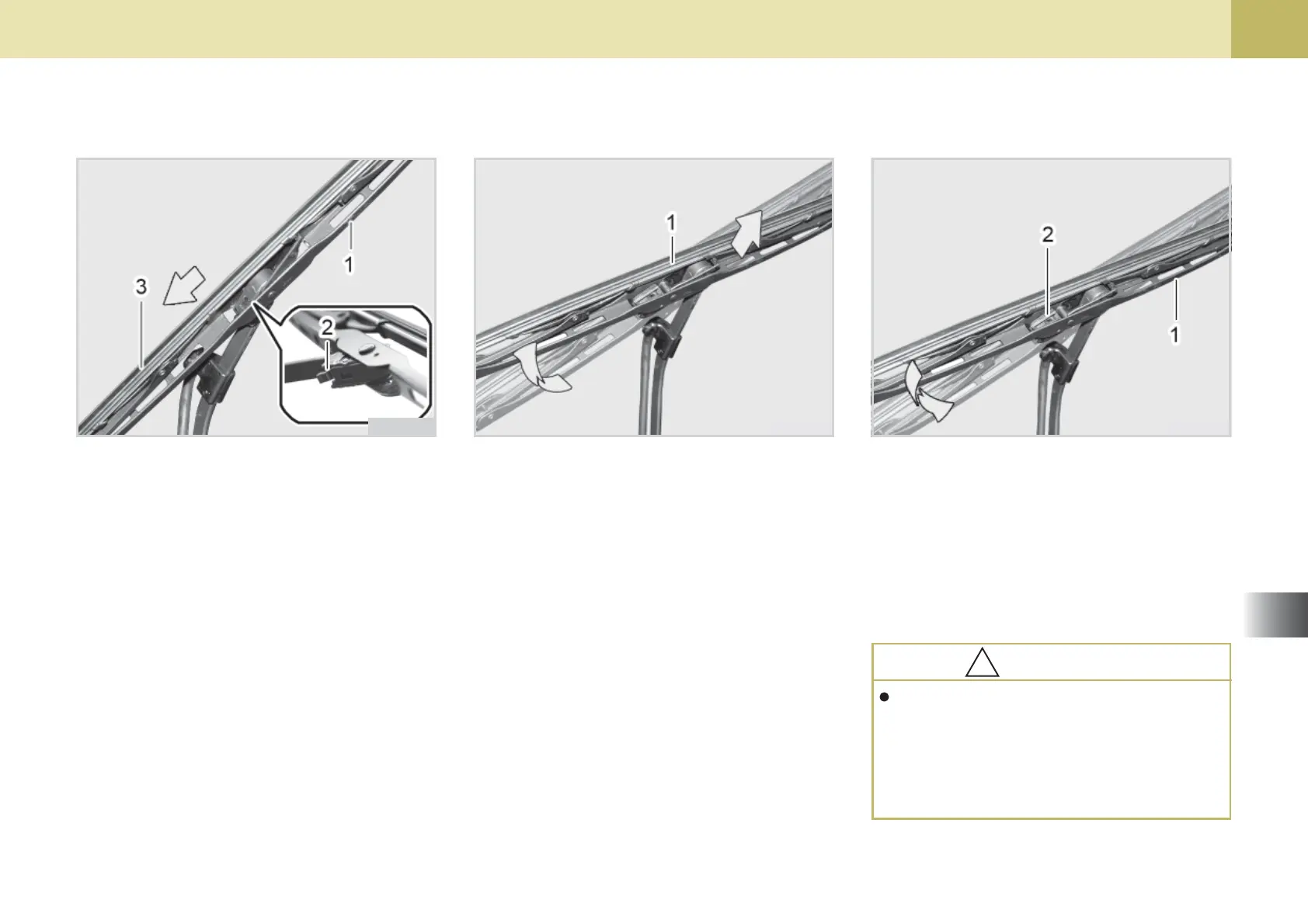 3

1

2

1

2

1