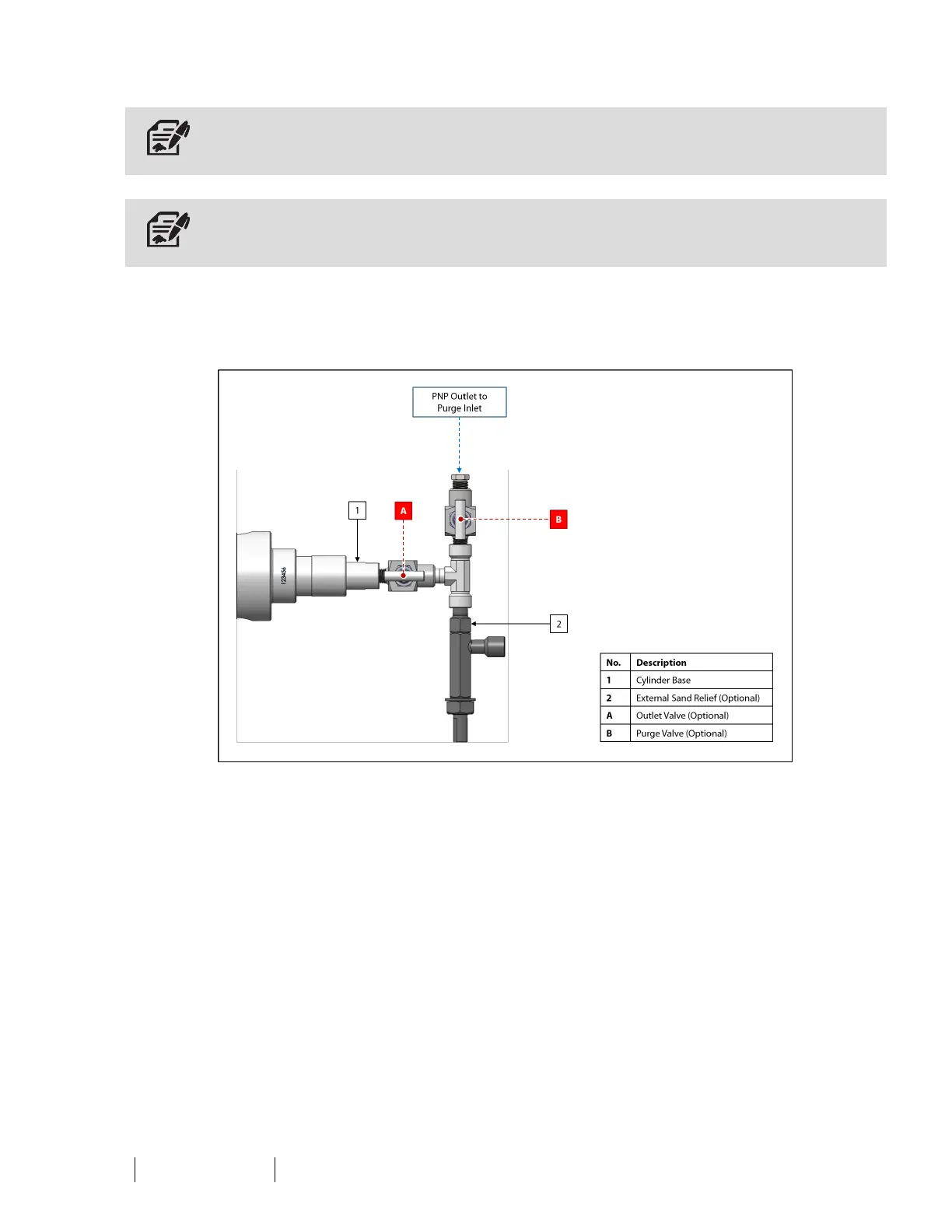 PNP Outlet to Purge Inlet

1

A

B

123456

2

| No. | Description |
|---|---|
| 1 | Cylinder Base |
| 2 | External Sand Relief (Optional) |
| A | Outlet Valve (Optional) |
| B | Purge Valve (Optional) |