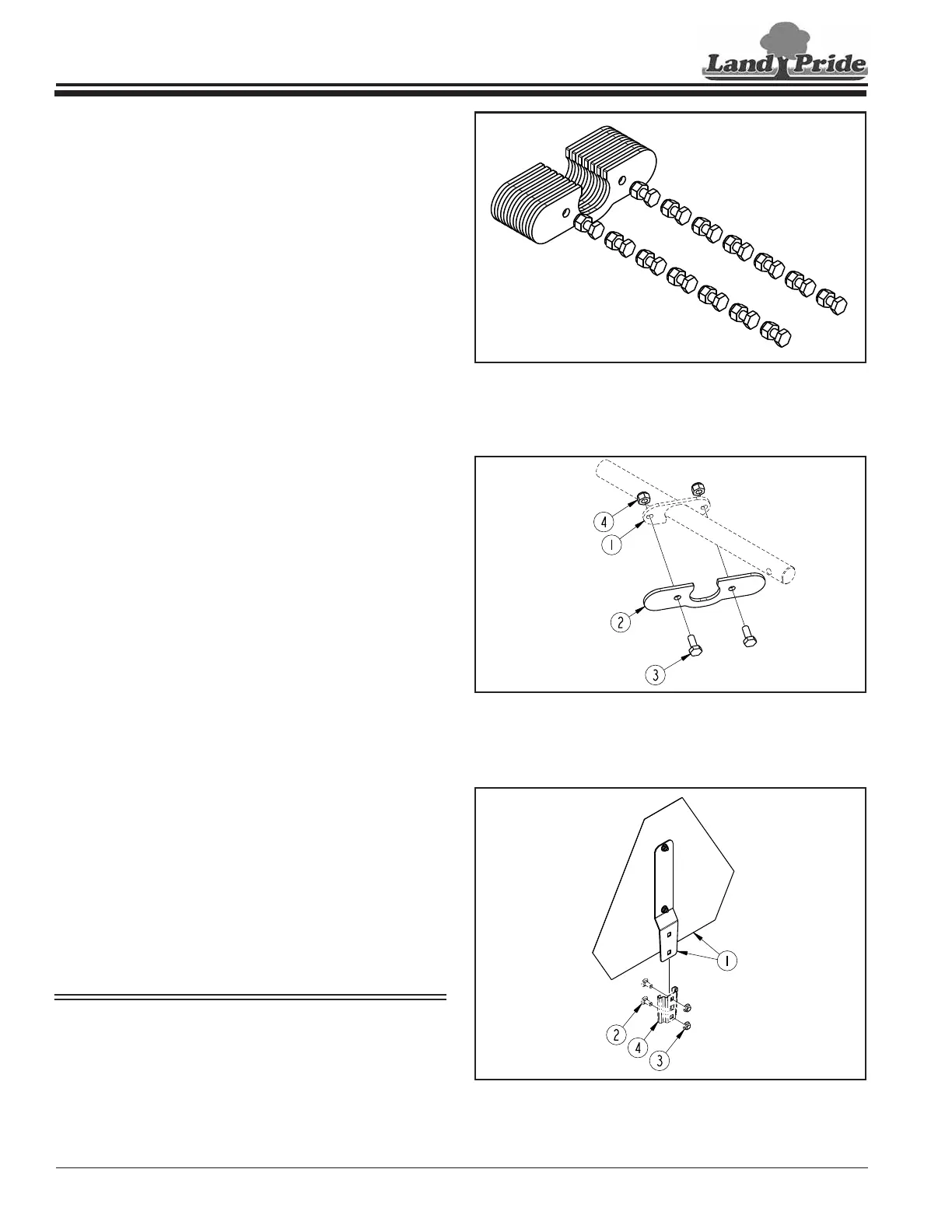 Land Pride

4
1
2
3

1
2
4
3