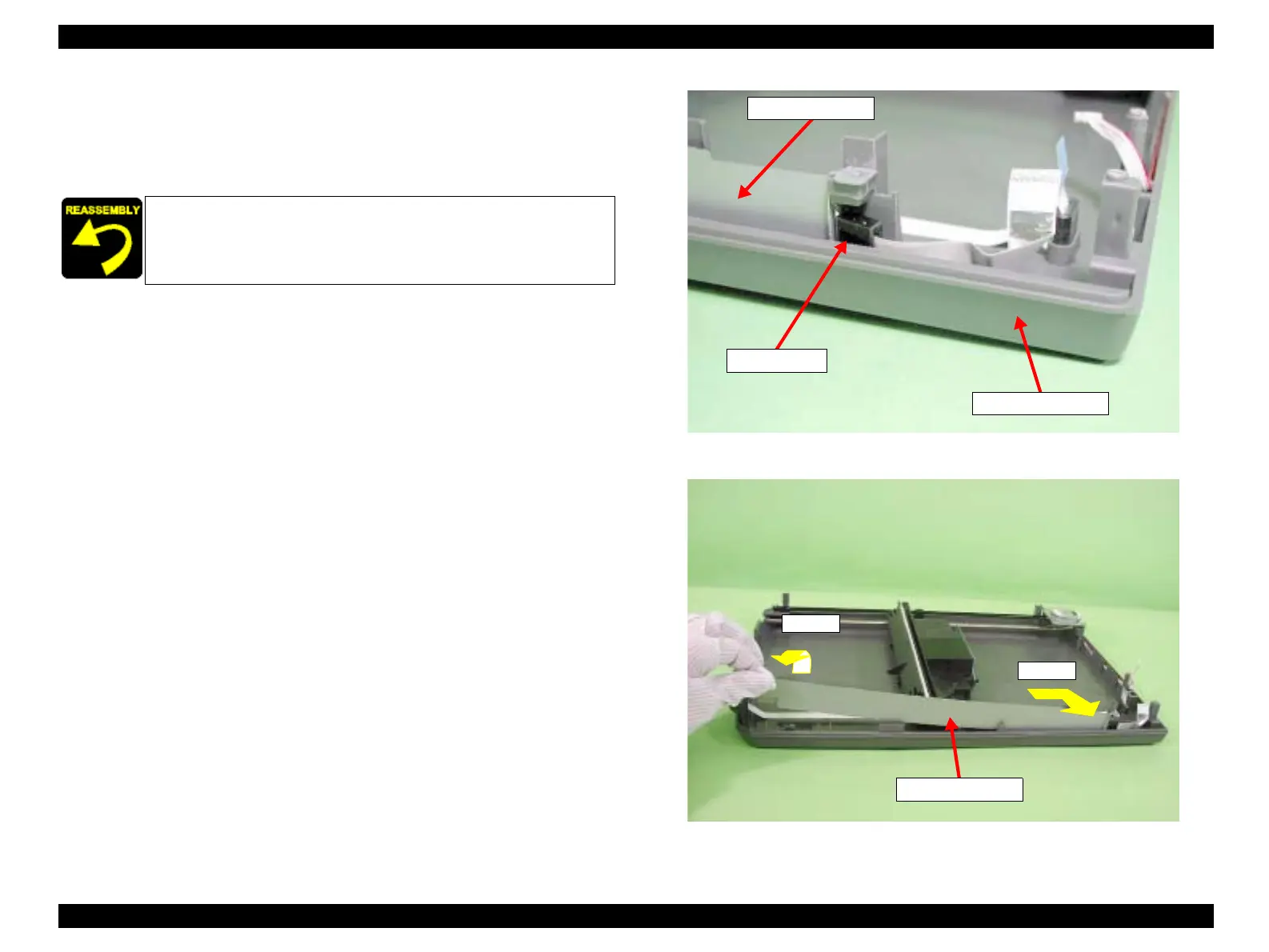 REASSEMBLY