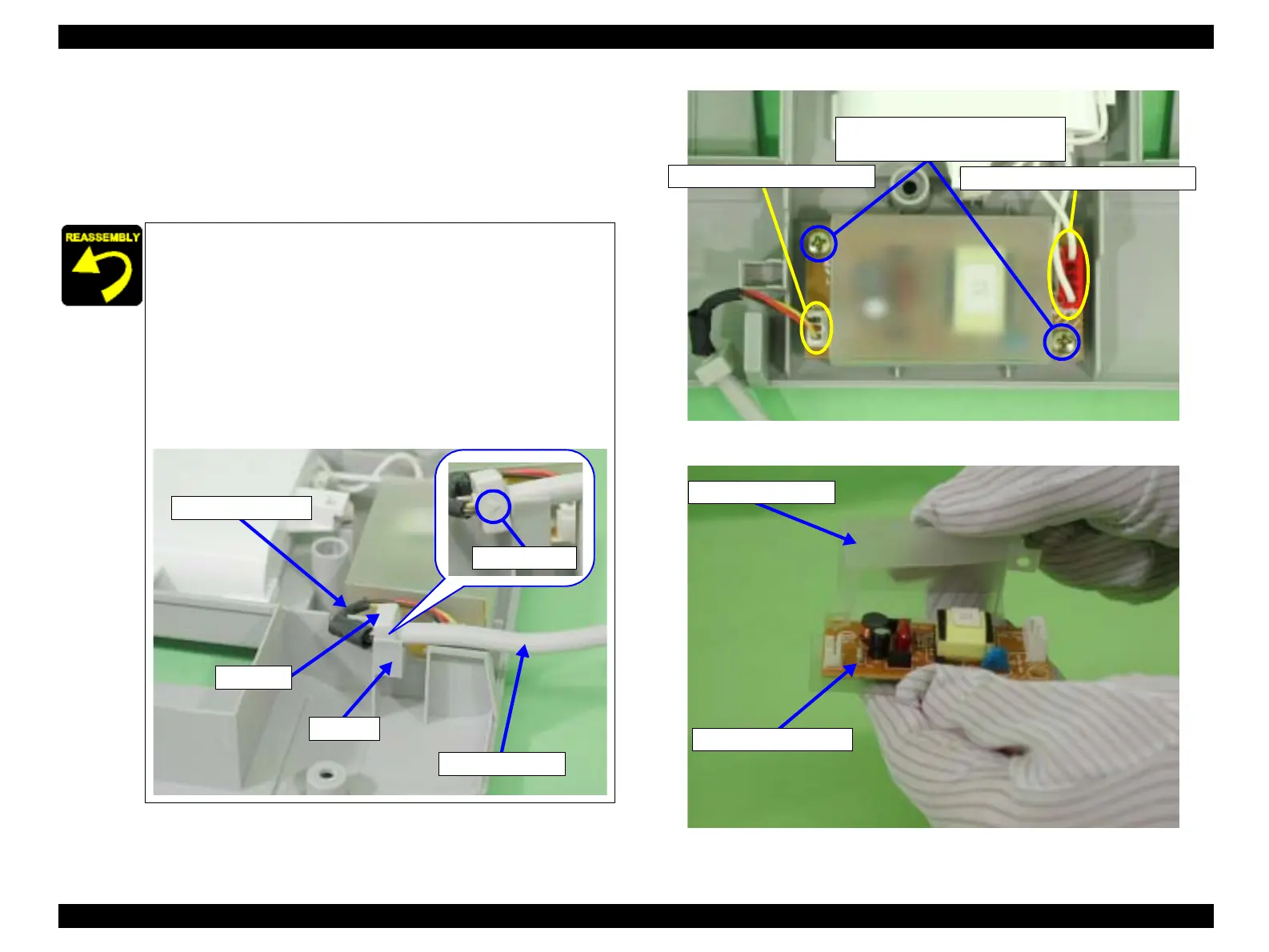 REASSEMBLY