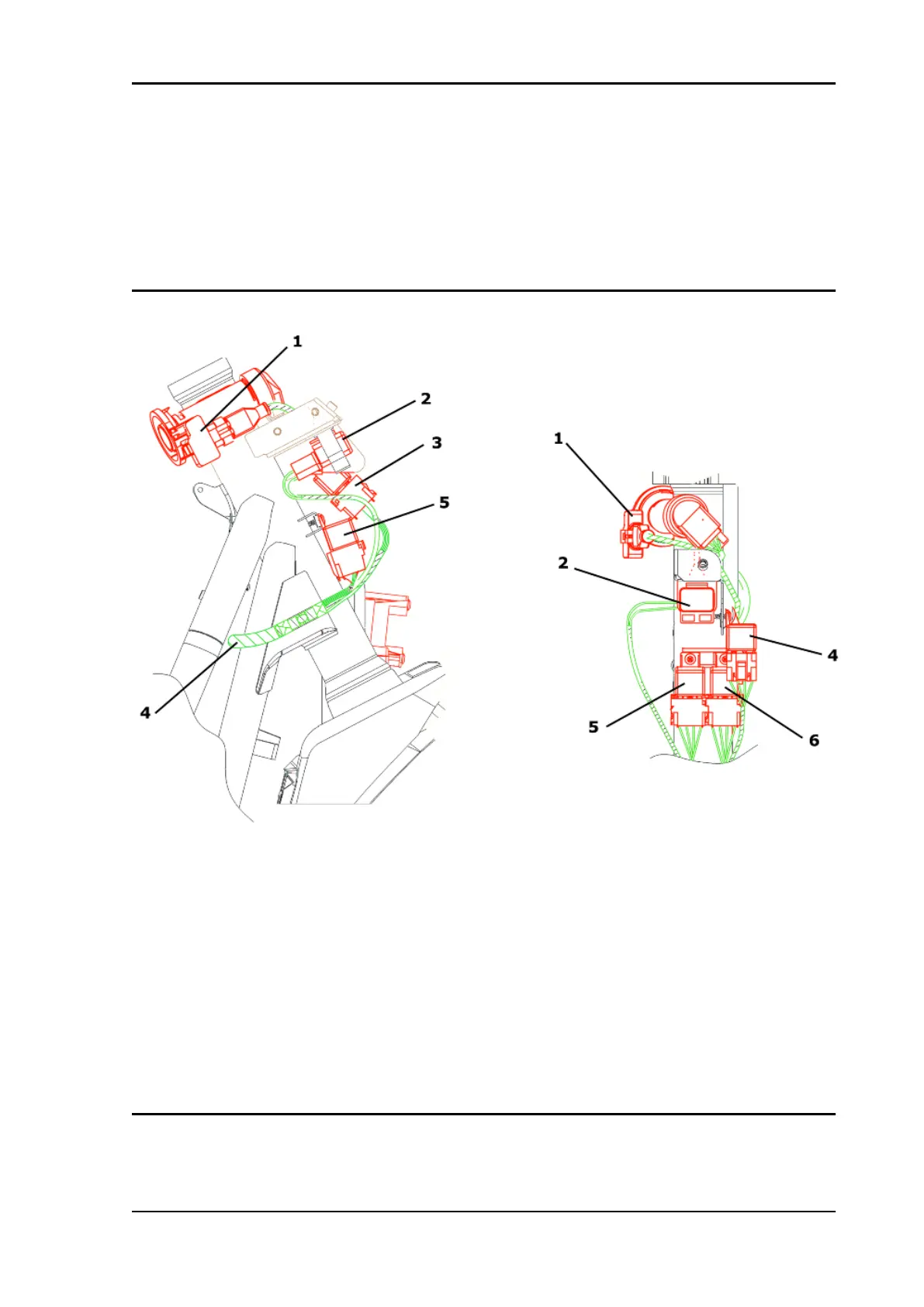 1
2
3
5
4

1
2
4
5
6