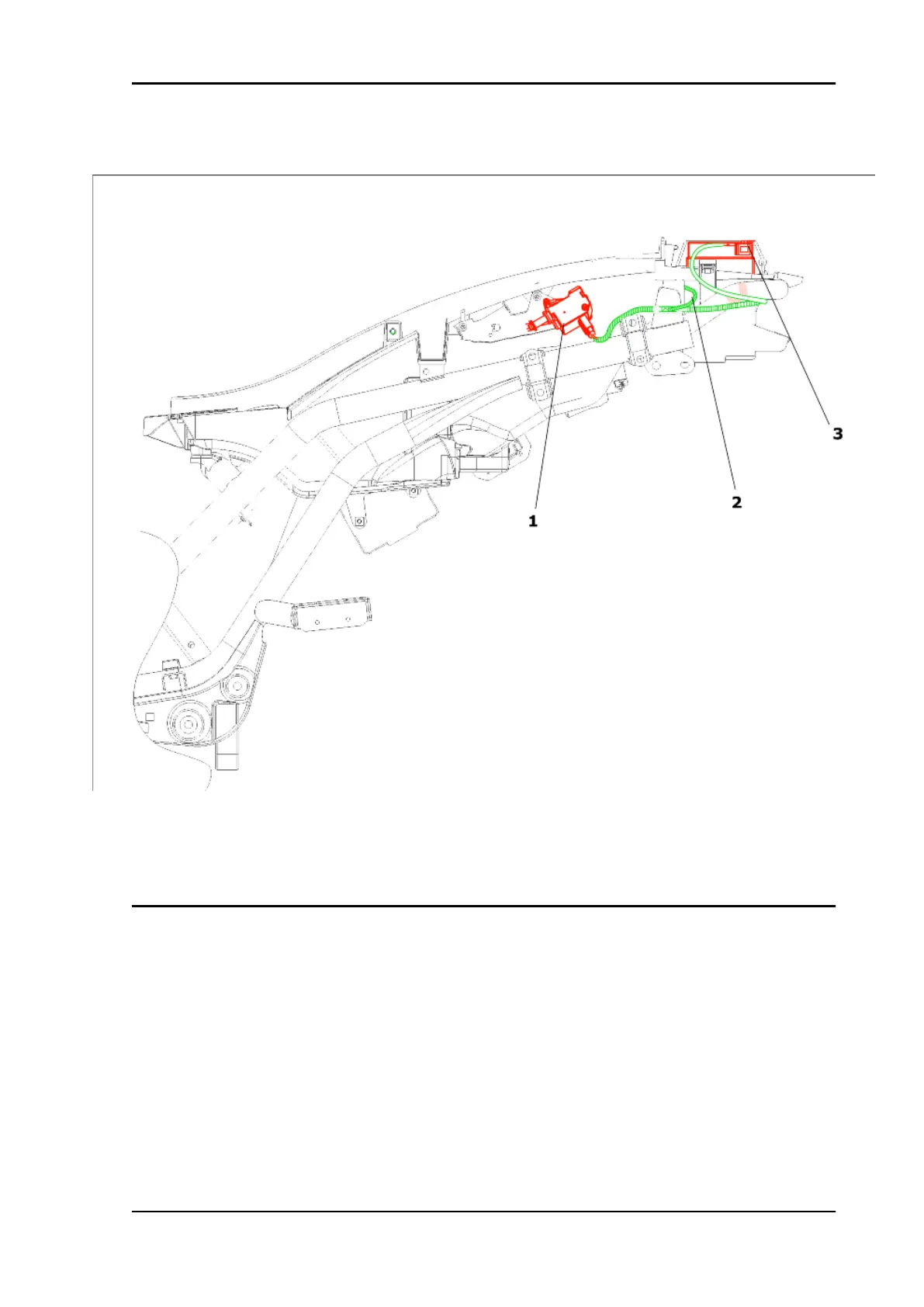 3

2

1