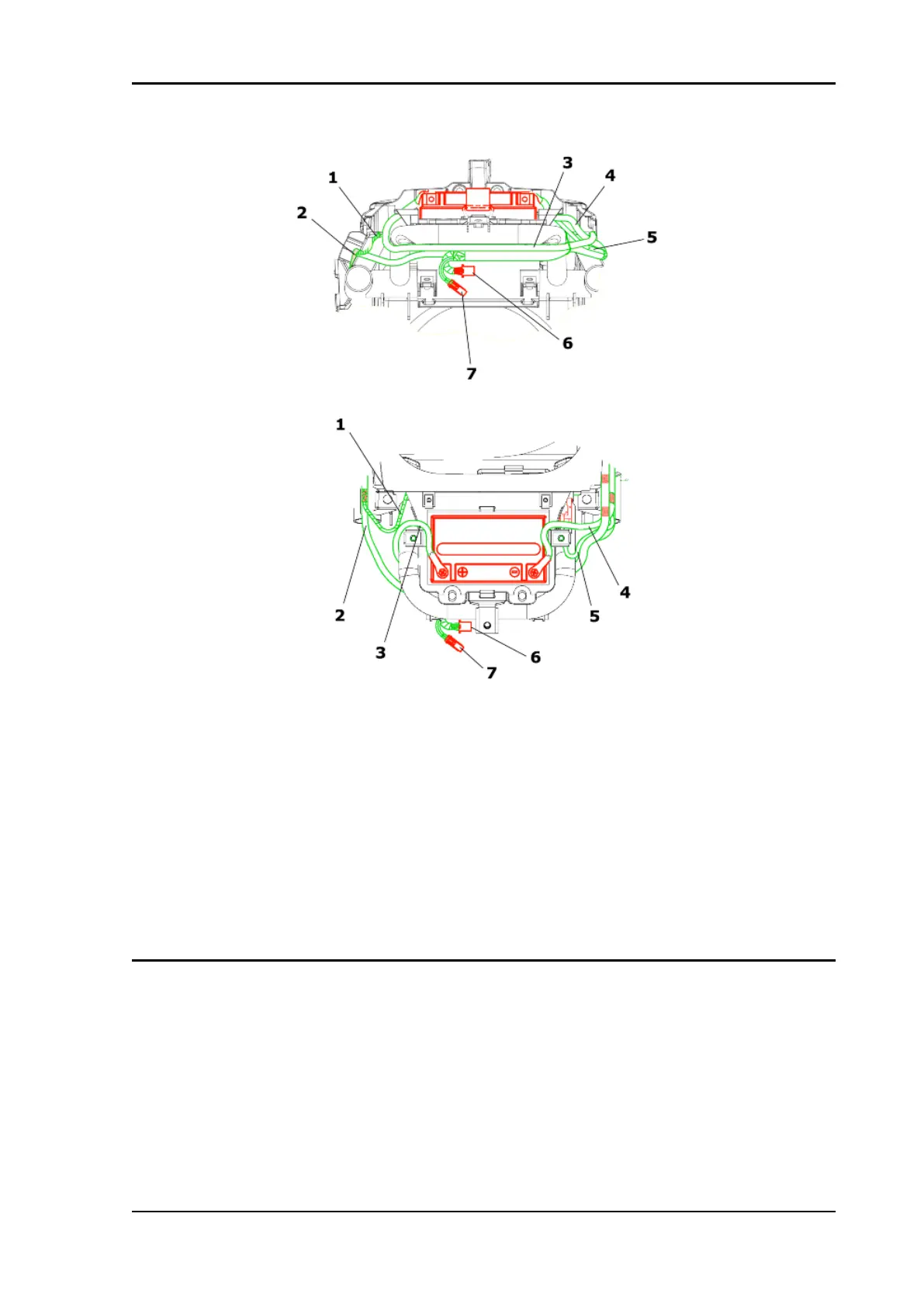 1
2
3
4
5
6
7

1
2
3
4
5
6
7