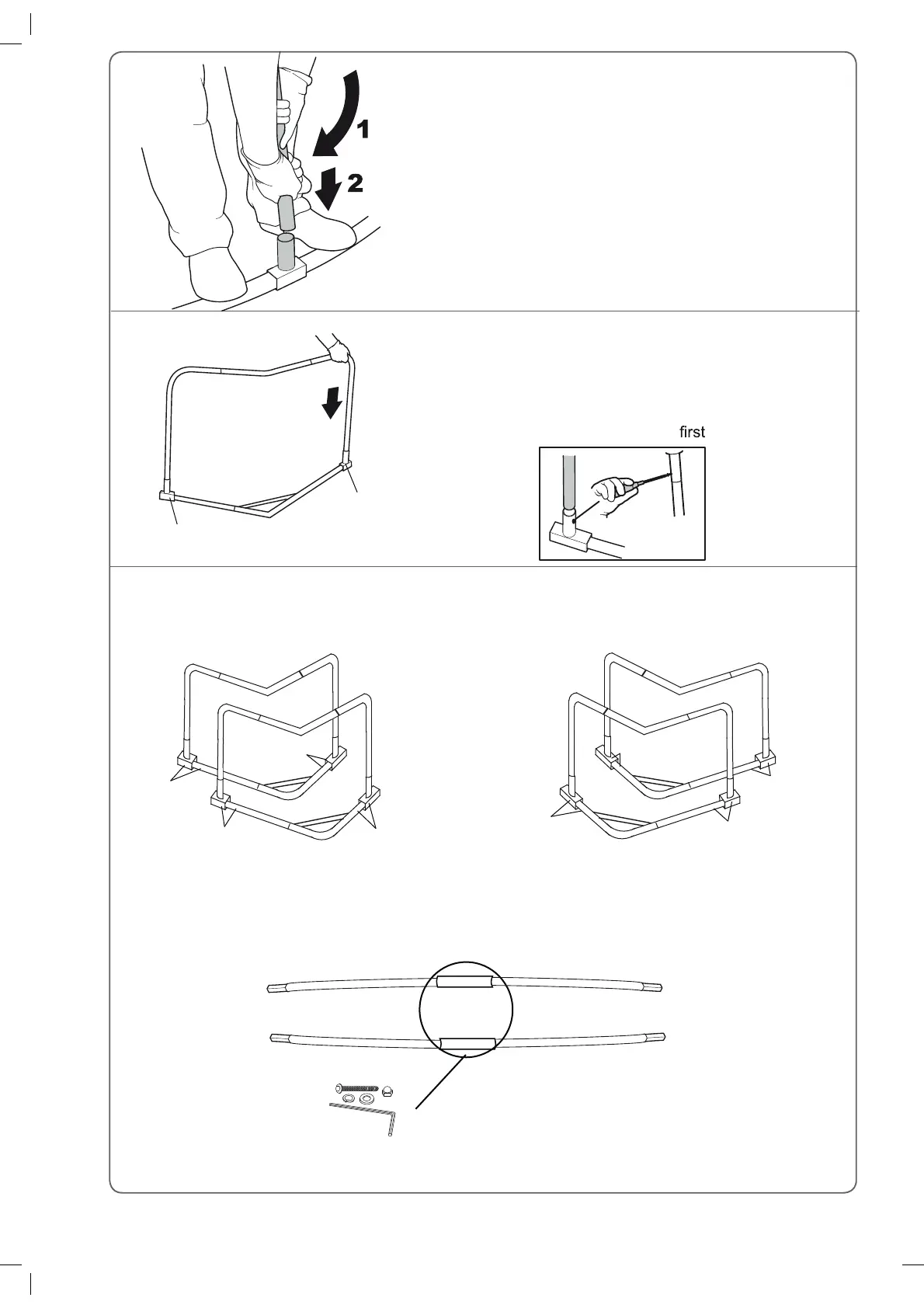 1
2
first