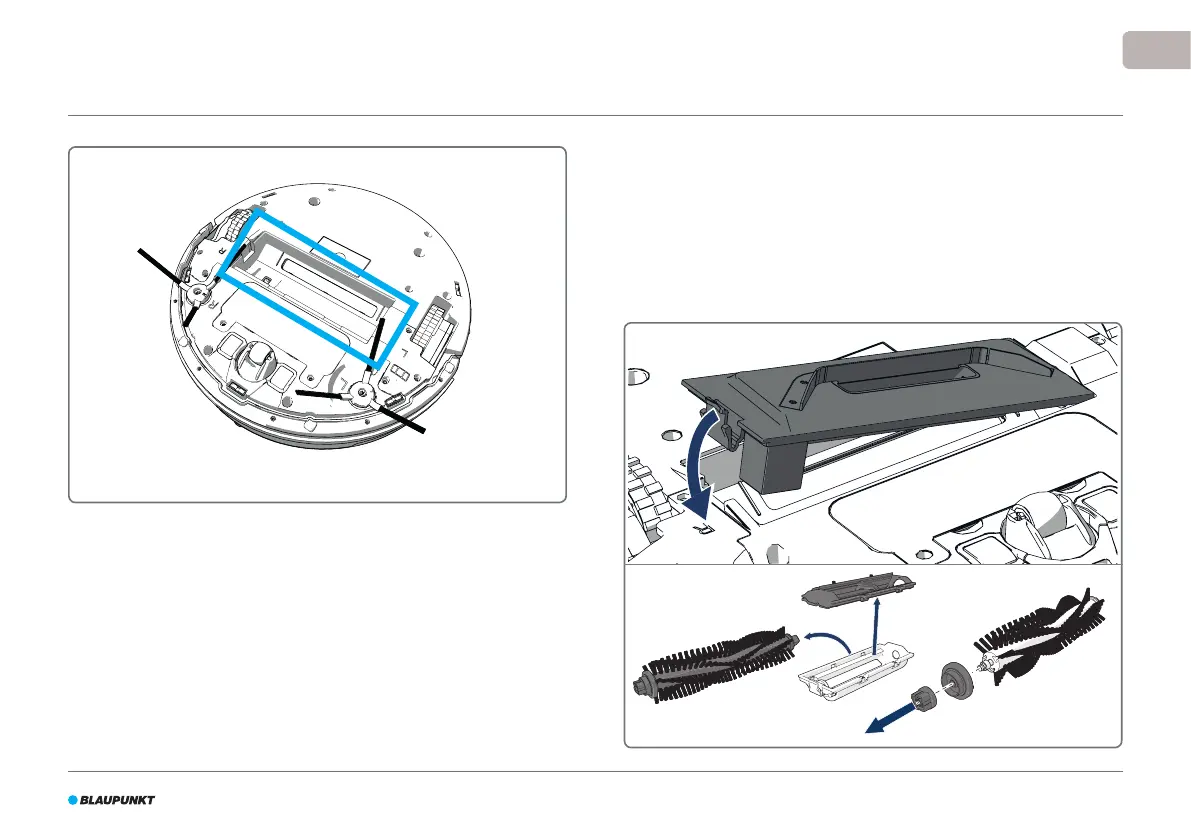 BLAUPUNKT