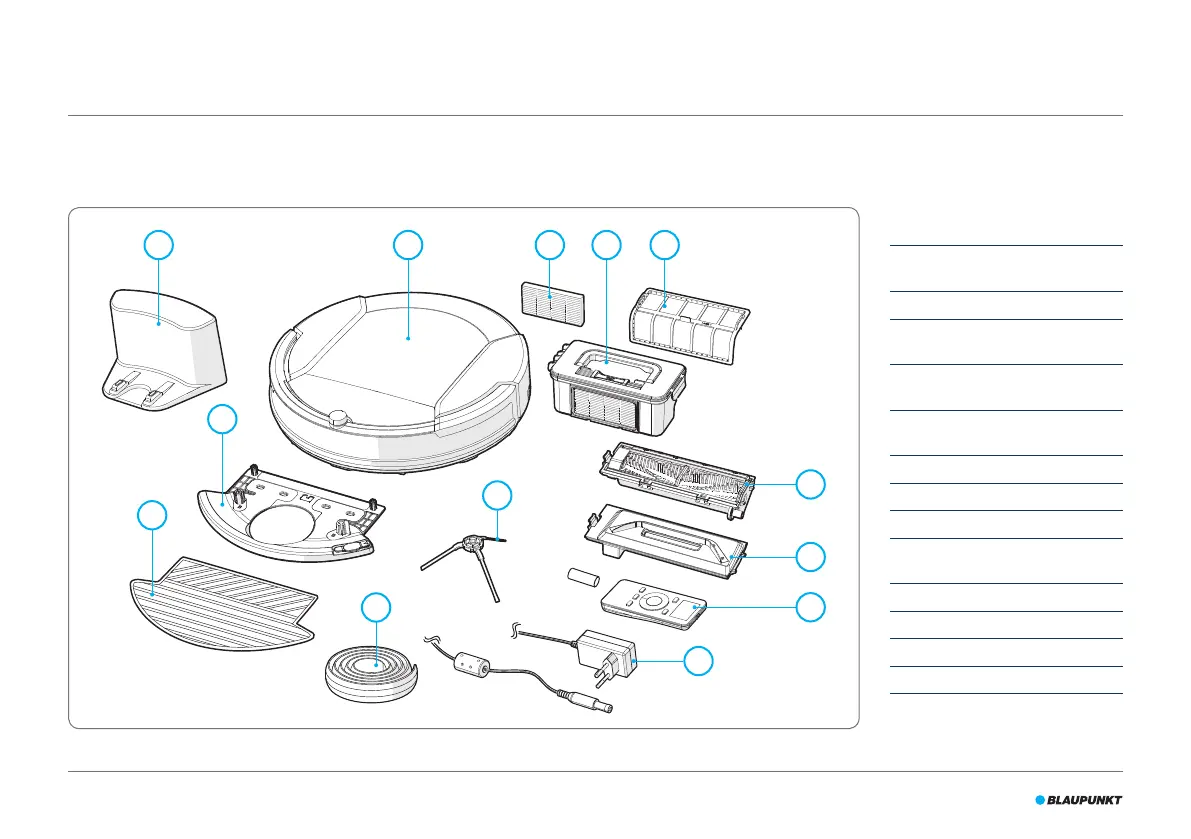 BLAUPUNKT