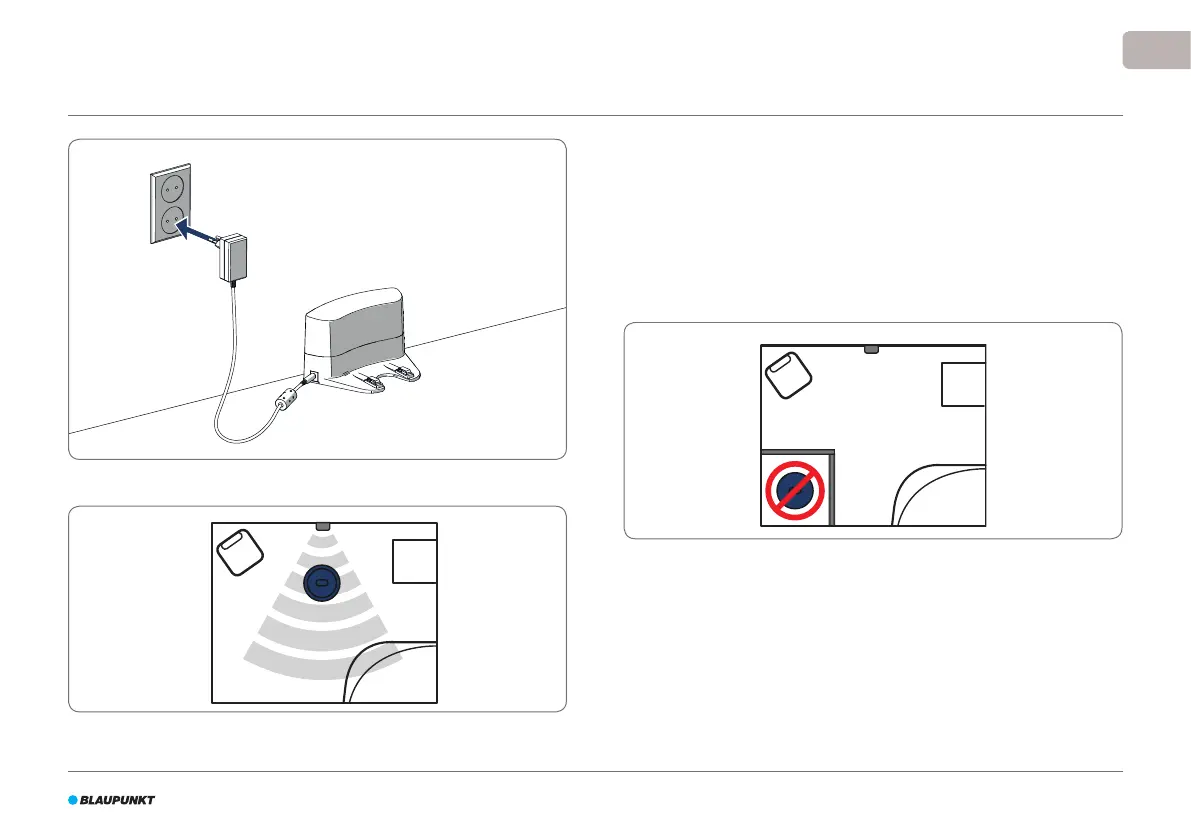 BLAUPUNKT