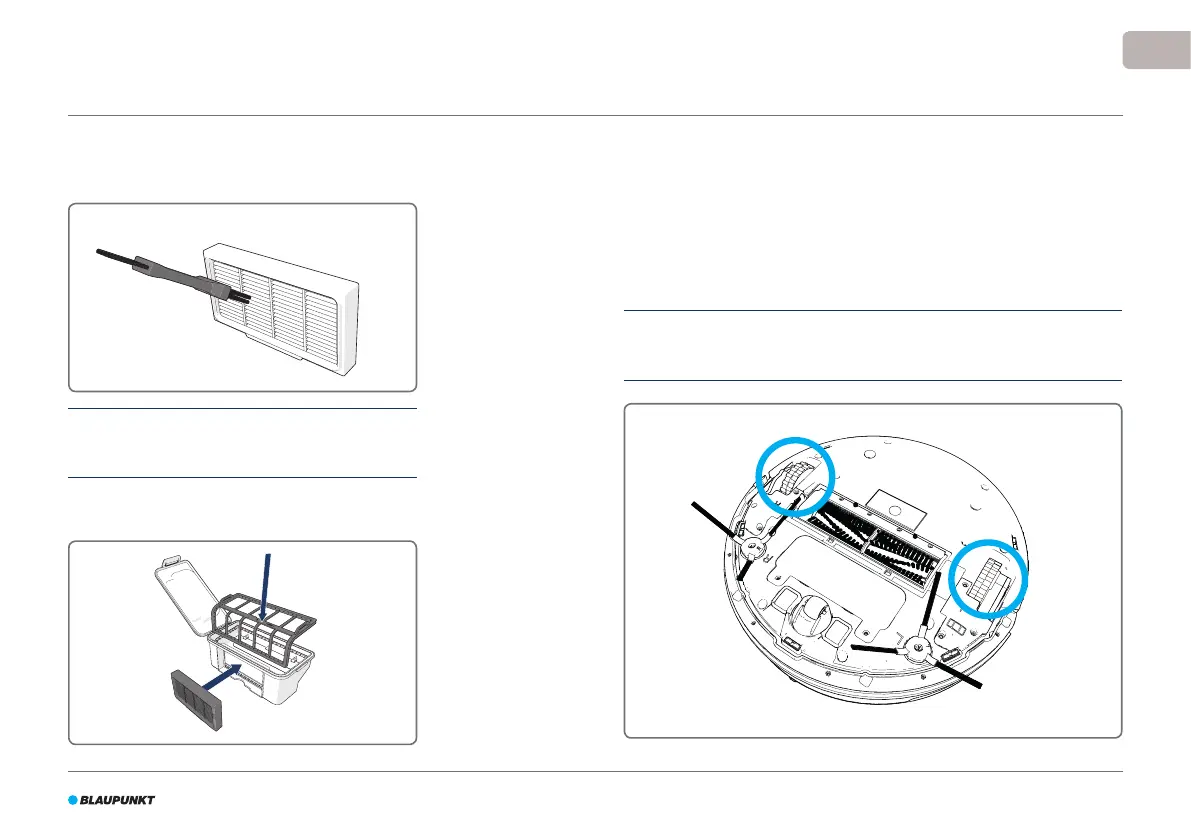 BLAUPUNKT