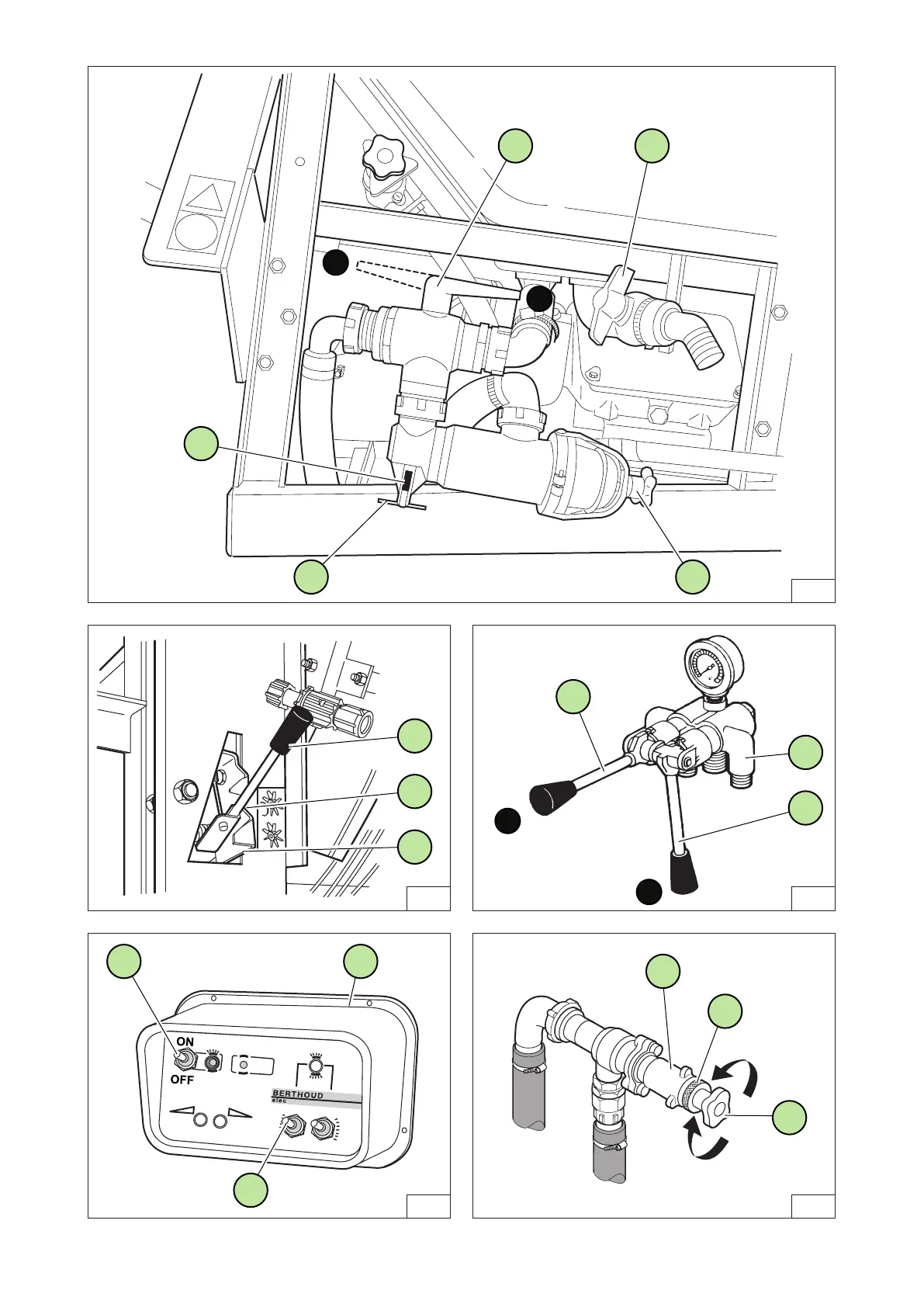 ON

OFF

BERTHOUD
elec