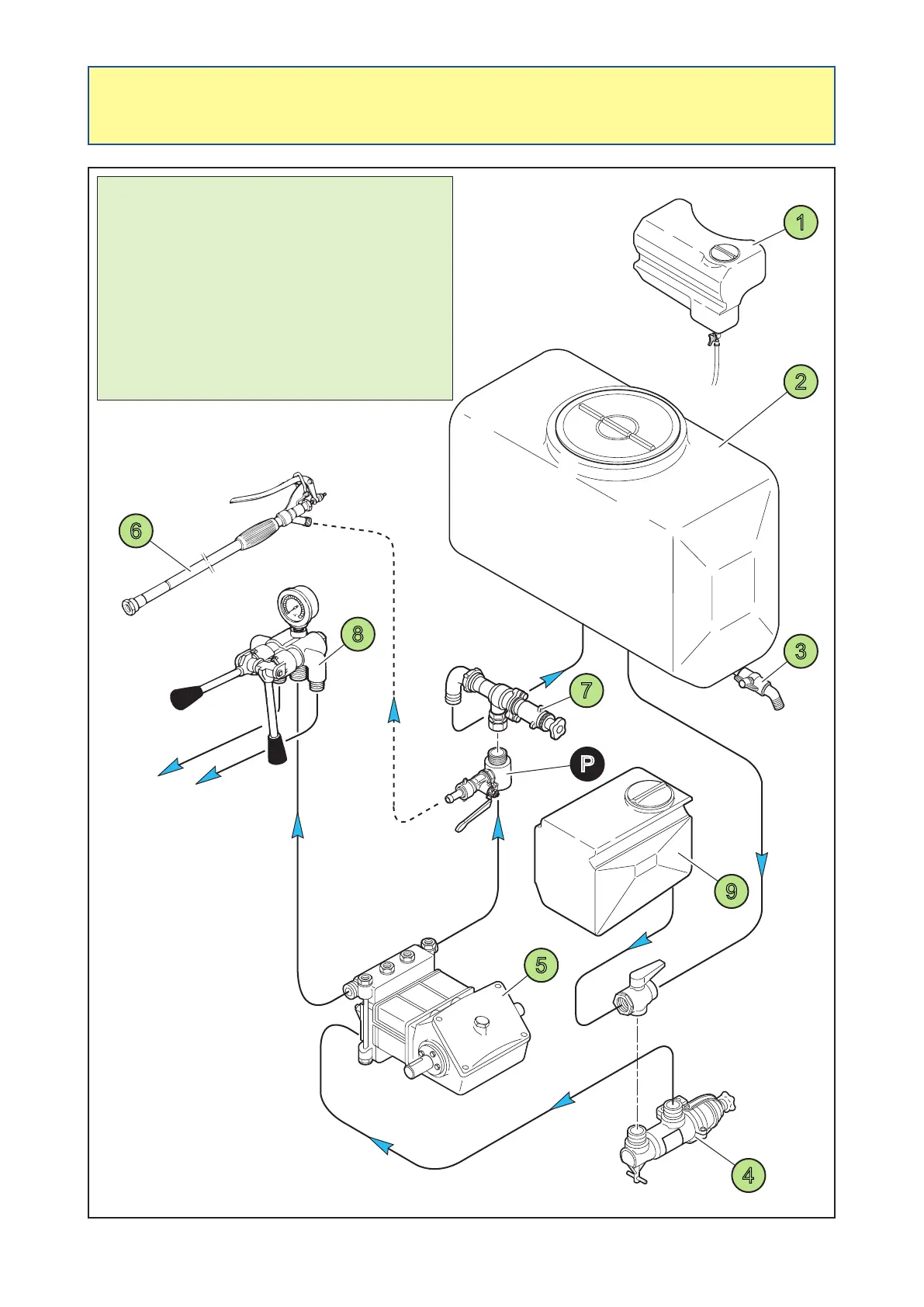 1
2
6
8
3
7
P
9
5
4