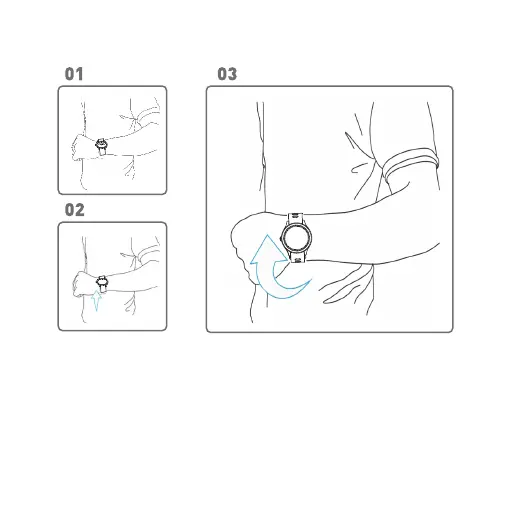 01

02

03