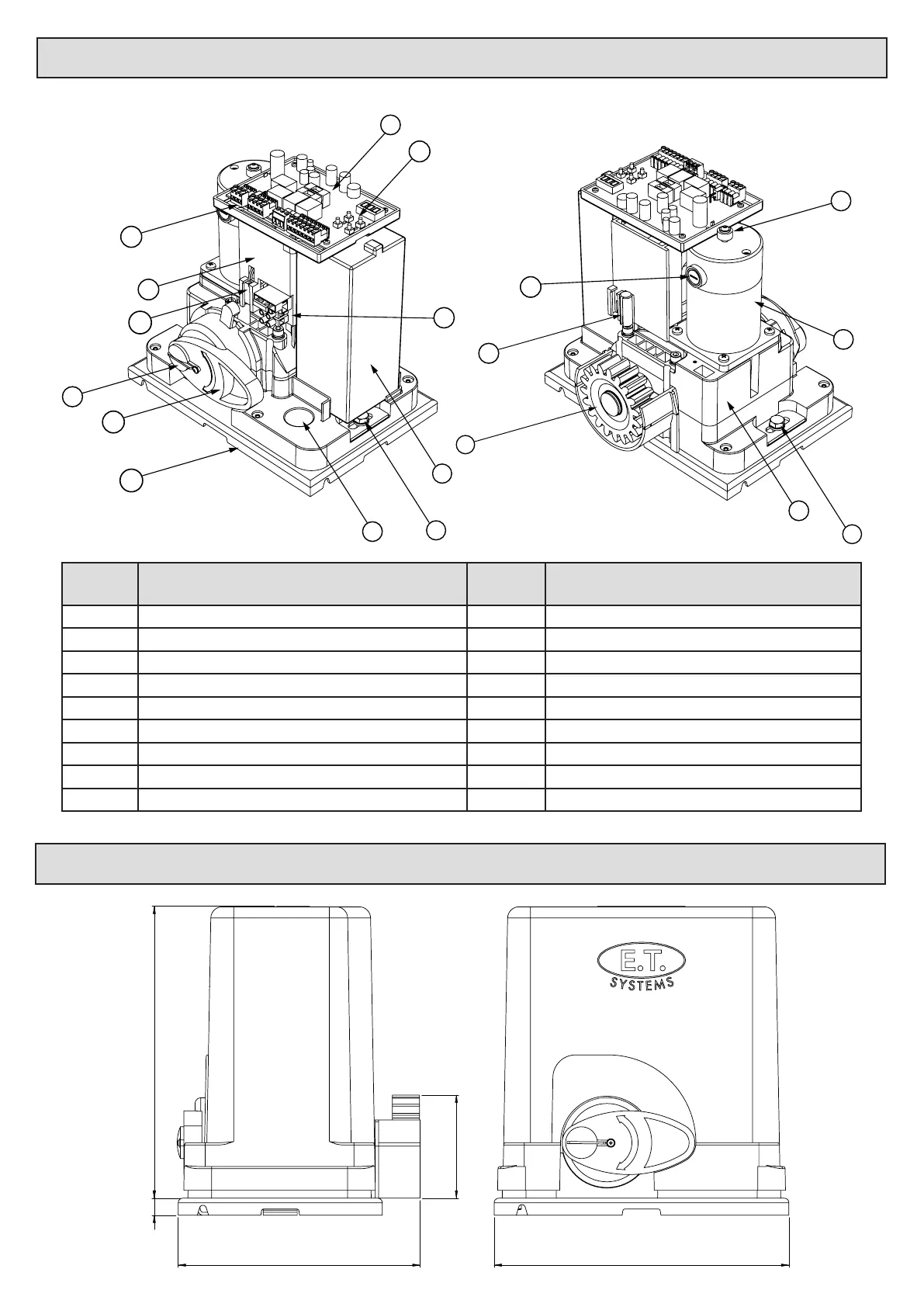 E.T.
SYSTEMS