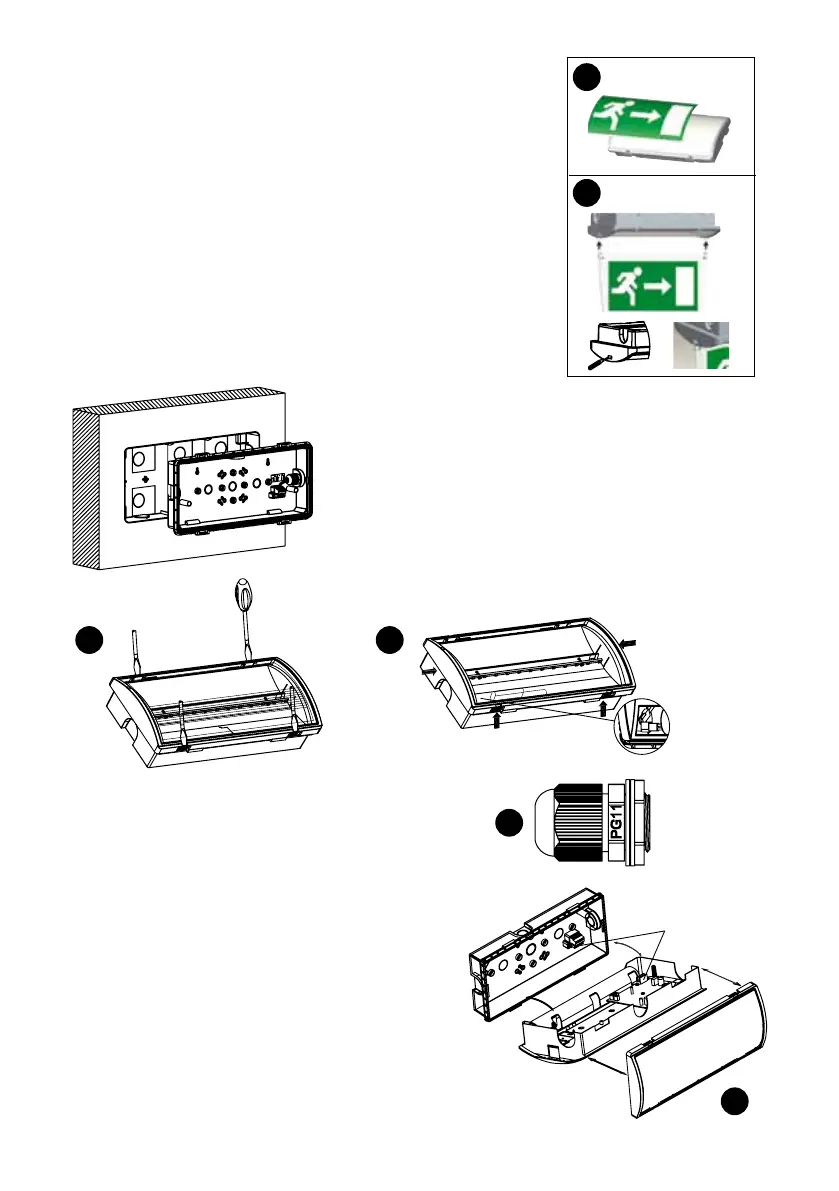 PG11