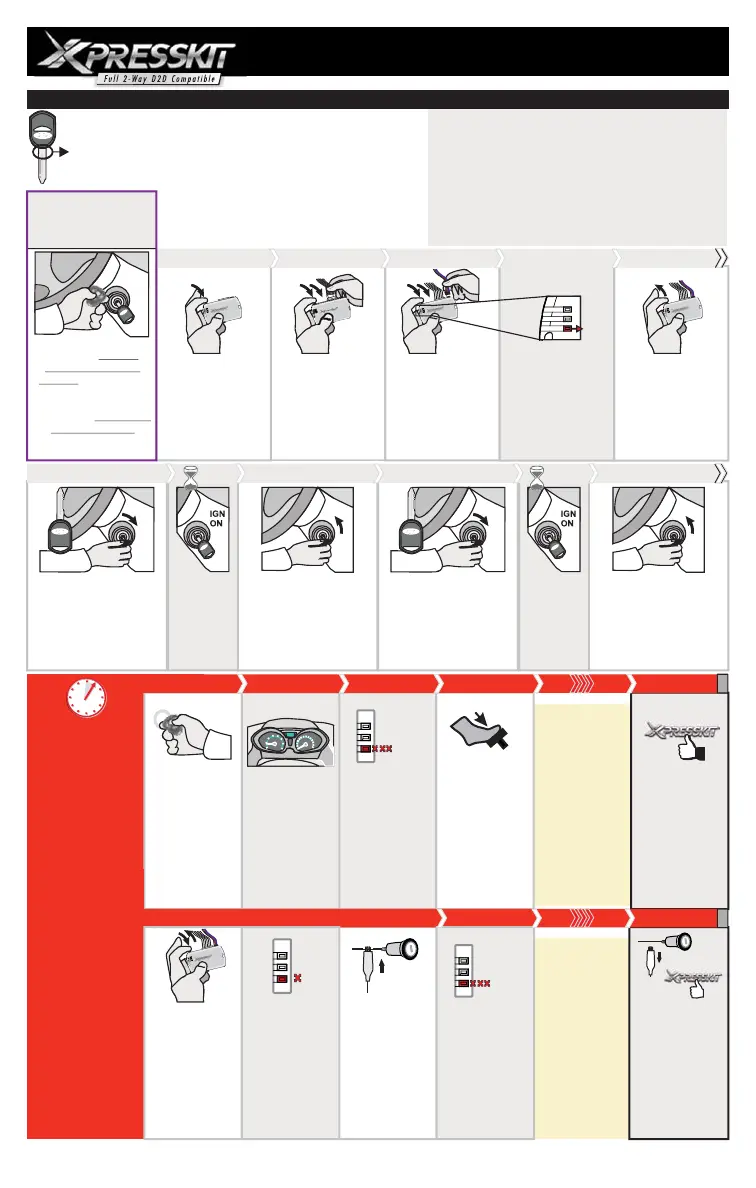 XPRESSKIT
Full 2-Way D2D Compatible

IGN
ON

IGN
ON

XPRESSKIT

XPRESSKIT