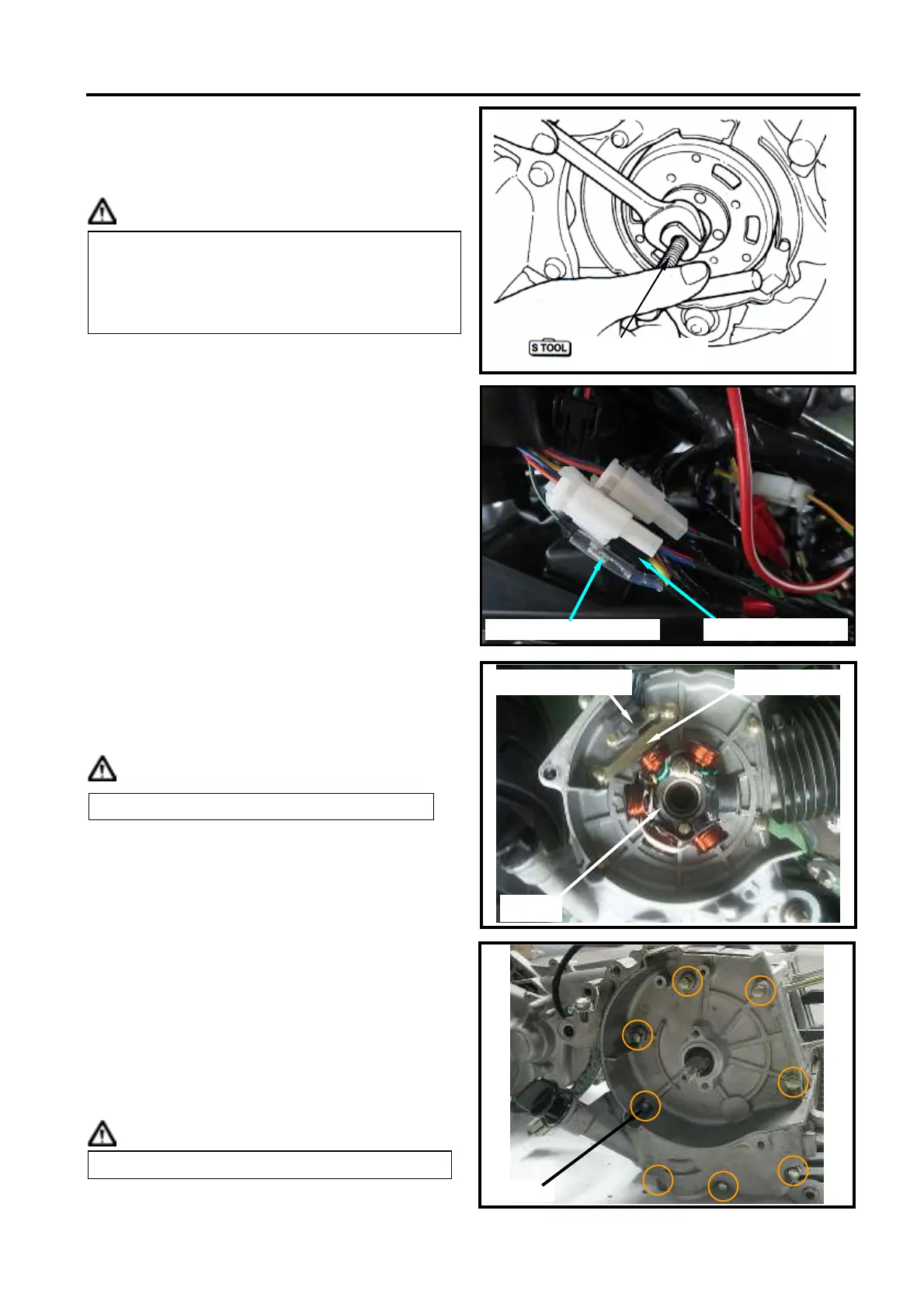 S TOOL