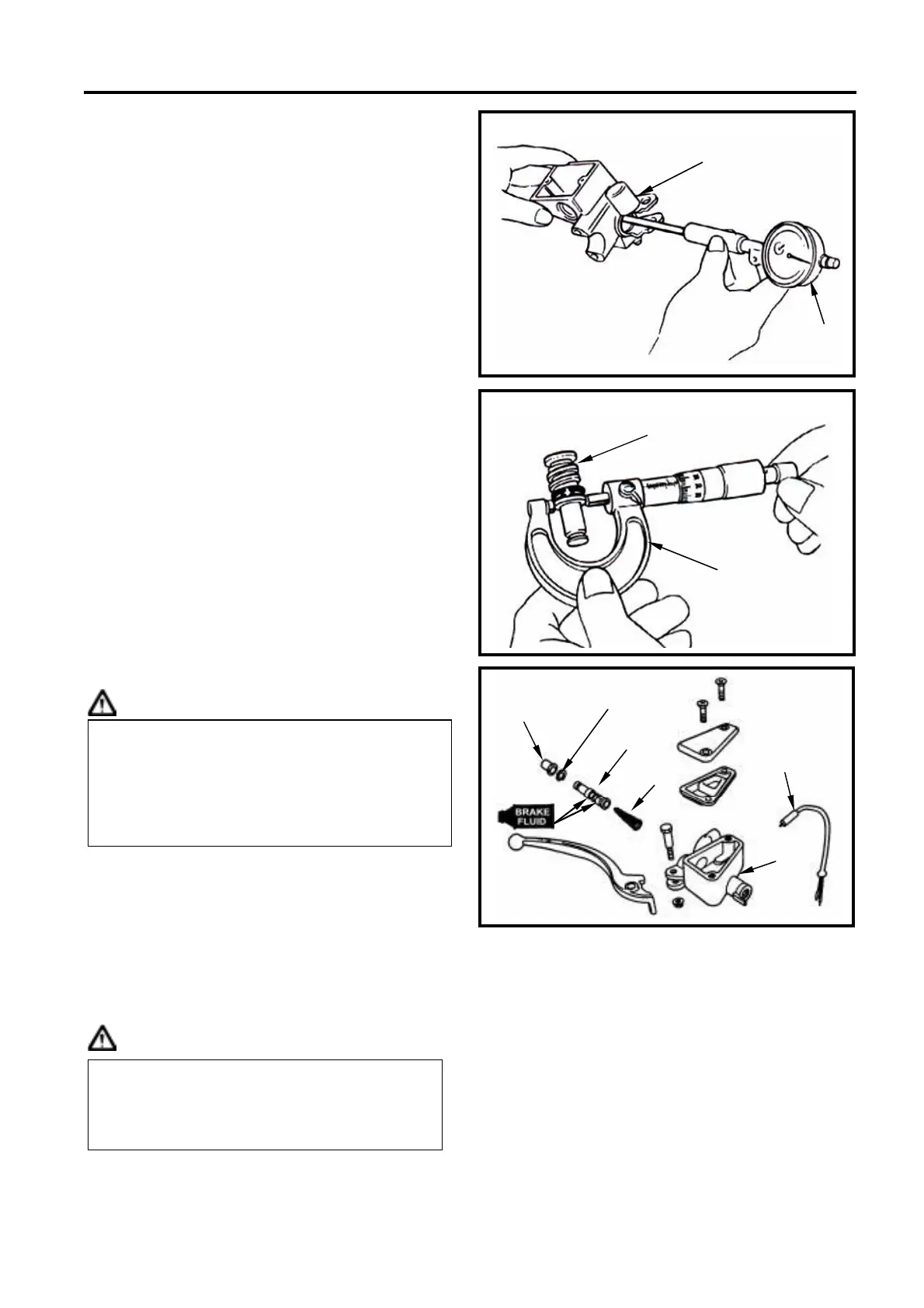 BRAKE FLUID