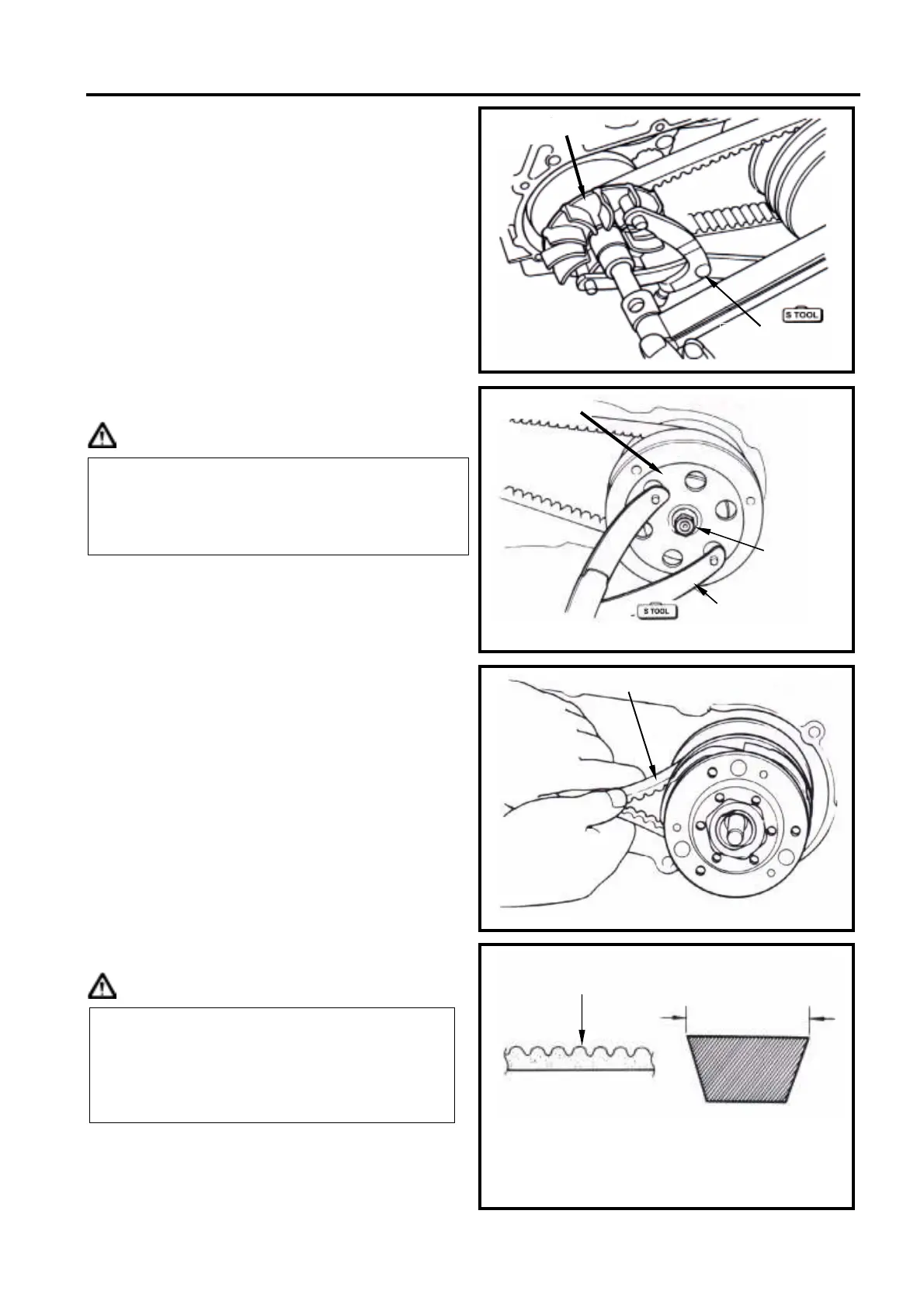 S TOOL

S TOOL