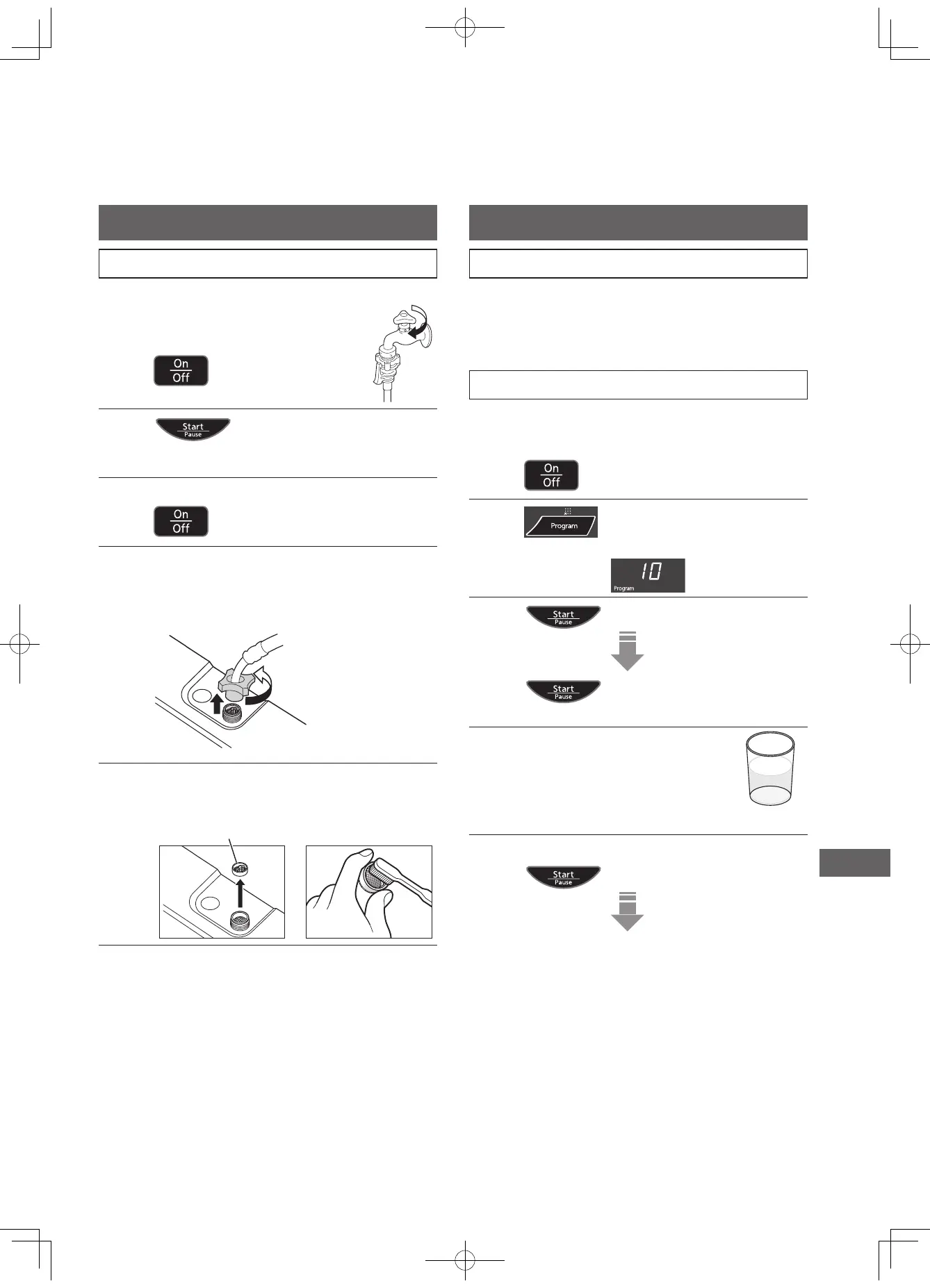 On
Off

Start
Pause

On
Off

On
Off

Program

10
Program

Start
Pause

Start
Pause

Start
Pause