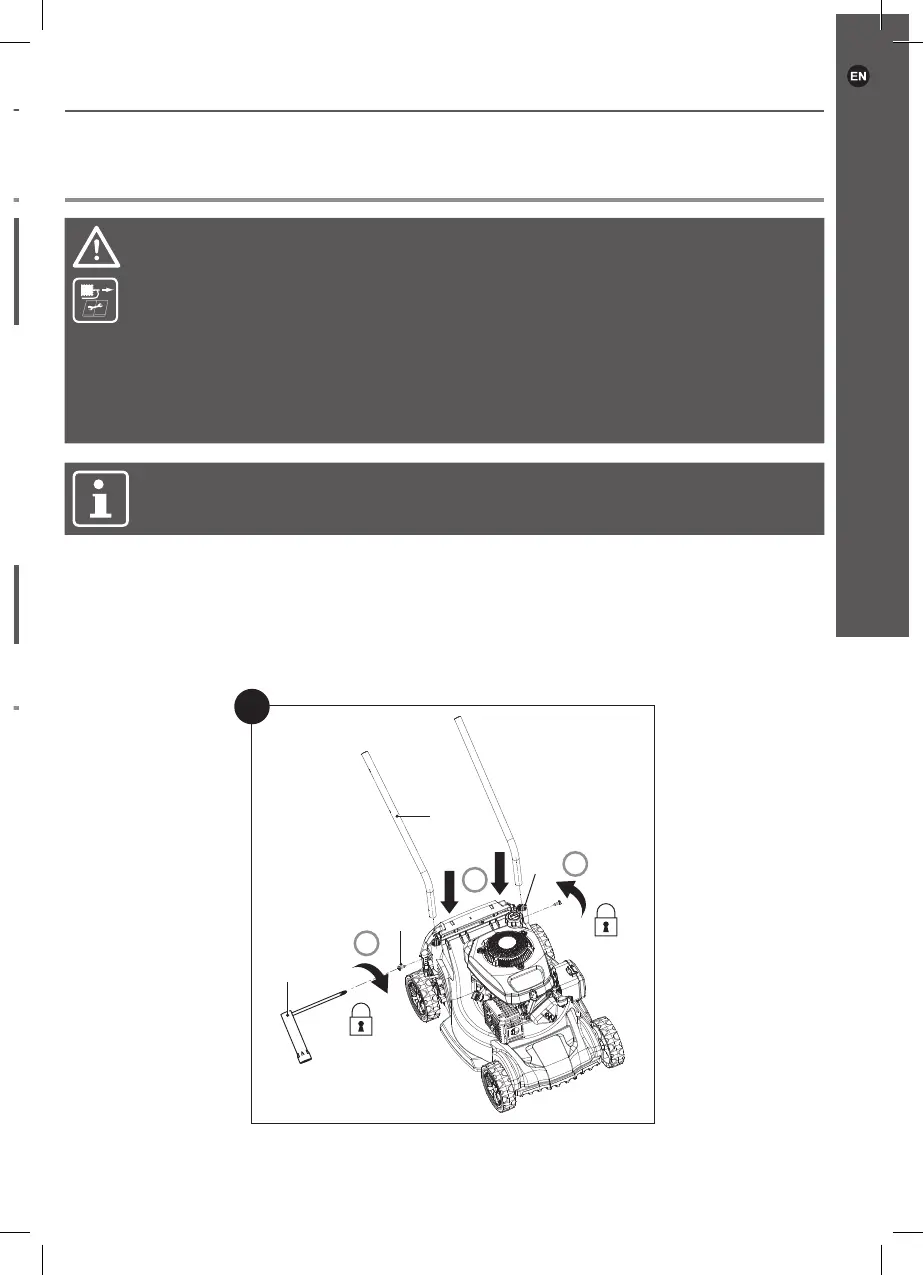 EN