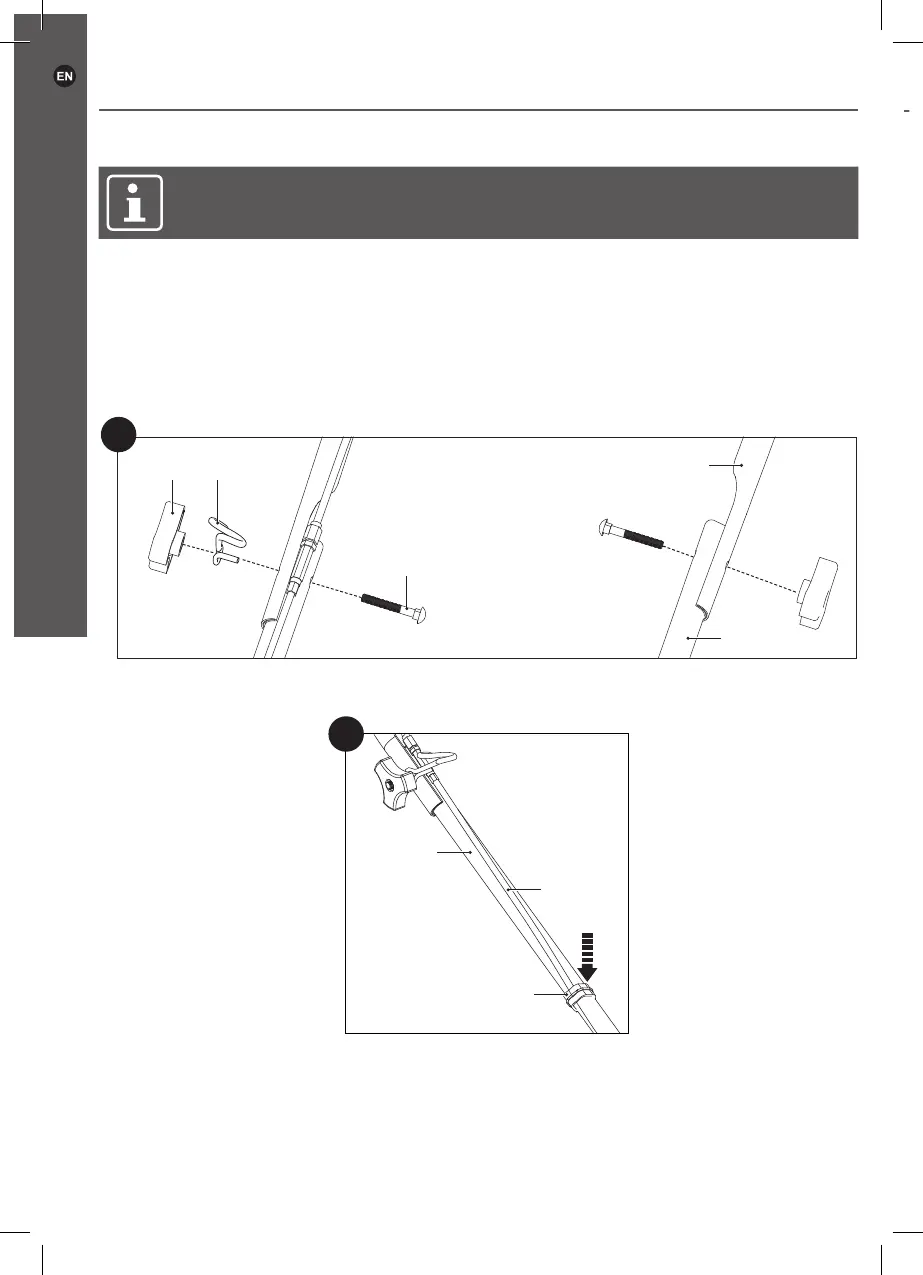 EN