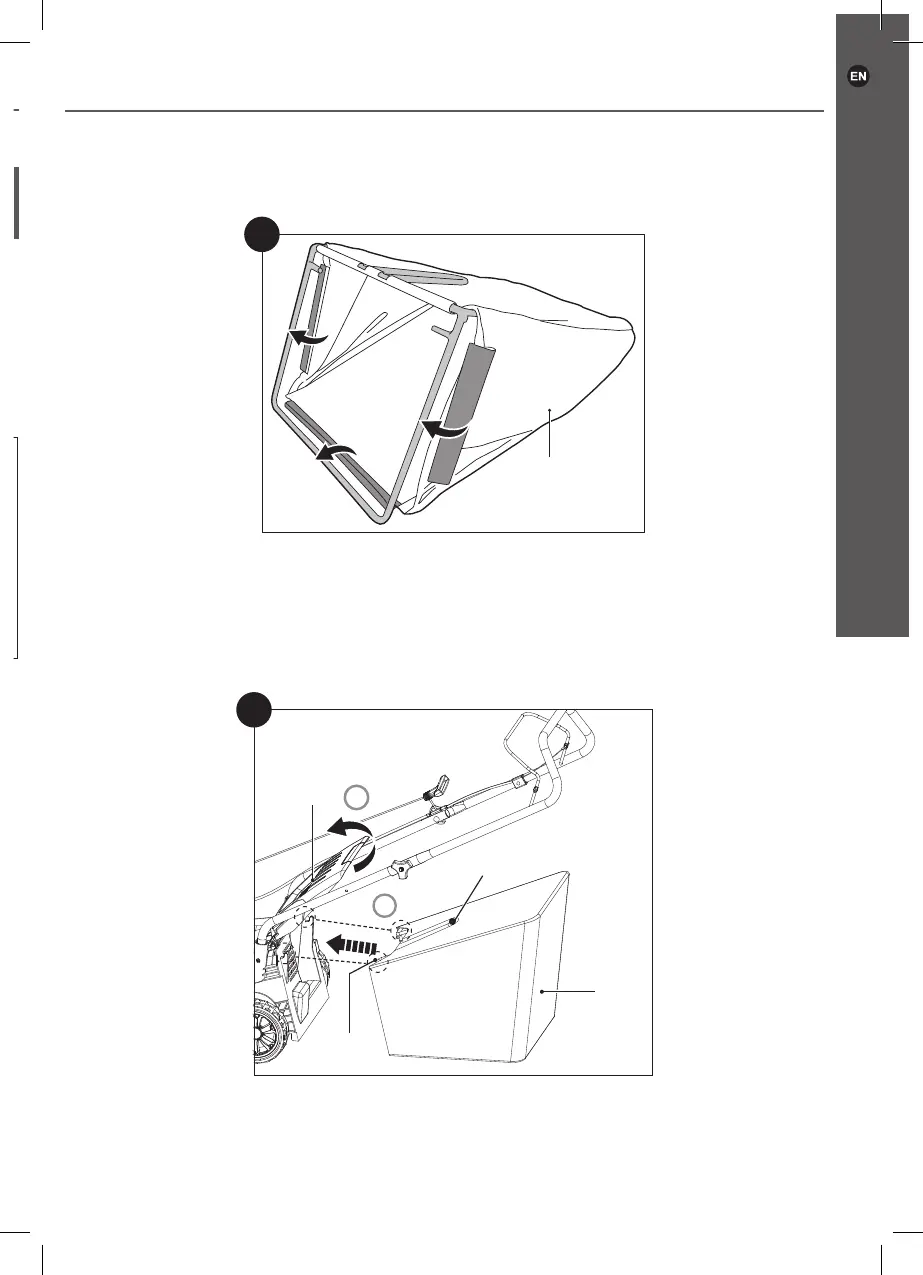 EN